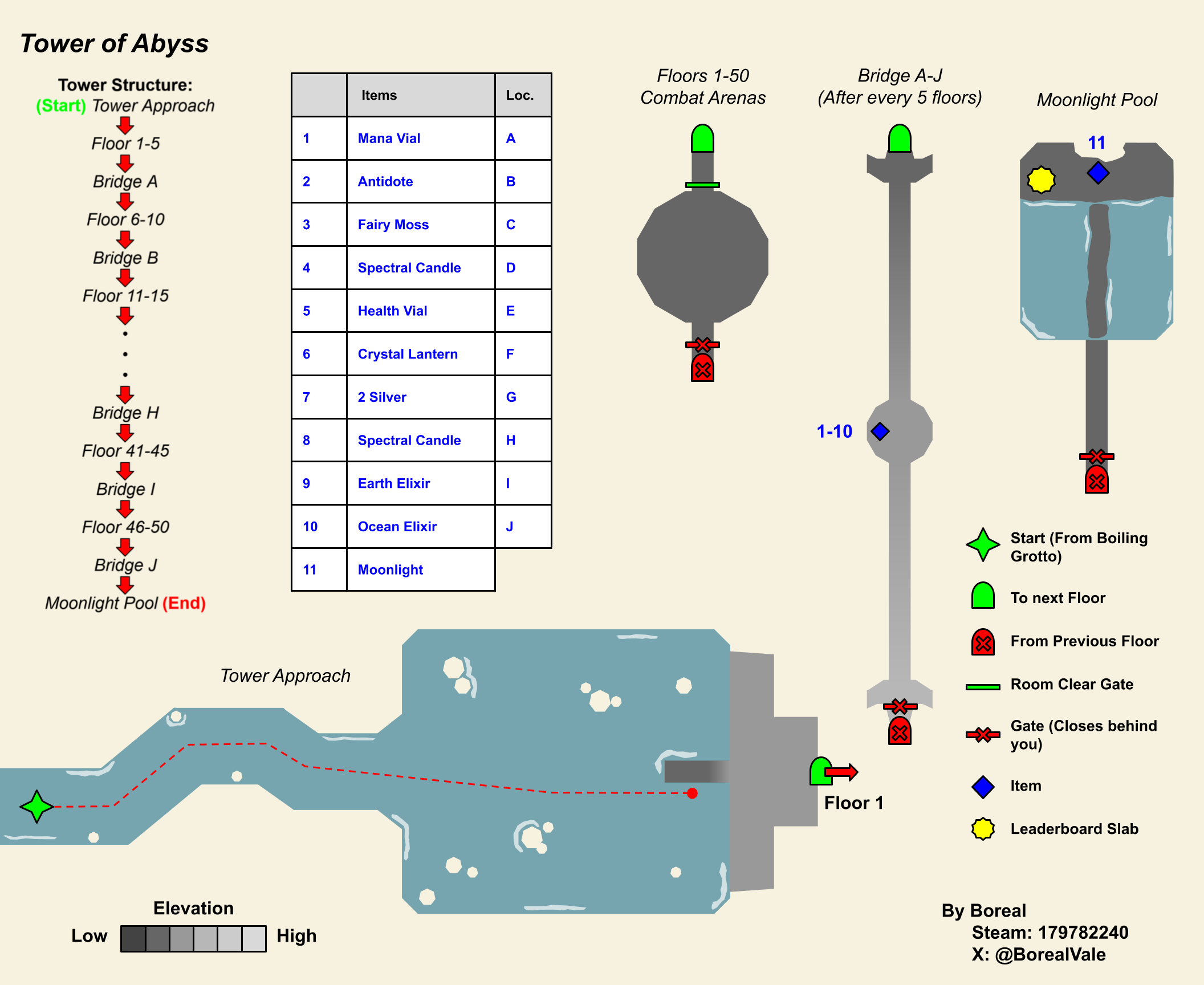 Tower of Abyss

Tower Structure:
(Start) Tower Approach
Floor 1-5
Bridge A
Floor 6-10
Bridge B
Floor 11-15
.
.
.
Bridge H
Floor 41-45
Bridge I
Floor 46-50
Bridge J
Moonlight Pool (End)

| | Items | Loc. |
|---|---|---|
| 1 | Mana Vial | A |
| 2 | Antidote | B |
| 3 | Fairy Moss | C |
| 4 | Spectral Candle | D |
| 5 | Health Vial | E |
| 6 | Crystal Lantern | F |
| 7 | 2 Silver | G |
| 8 | Spectral Candle | H |
| 9 | Earth Elixir | I |
| 10 | Ocean Elixir | J |
| 11 | Moonlight | |

Floors 1-50
Combat Arenas

Bridge A-J
(After every 5 floors)

1-10

Moonlight Pool

11

Start (From Boiling Grotto)
To next Floor
From Previous Floor
Room Clear Gate
Gate (Closes behind you)
Item
Leaderboard Slab

Tower Approach

Floor 1

Elevation
Low High

By Boreal
Steam: 179782240
X: @BorealVale