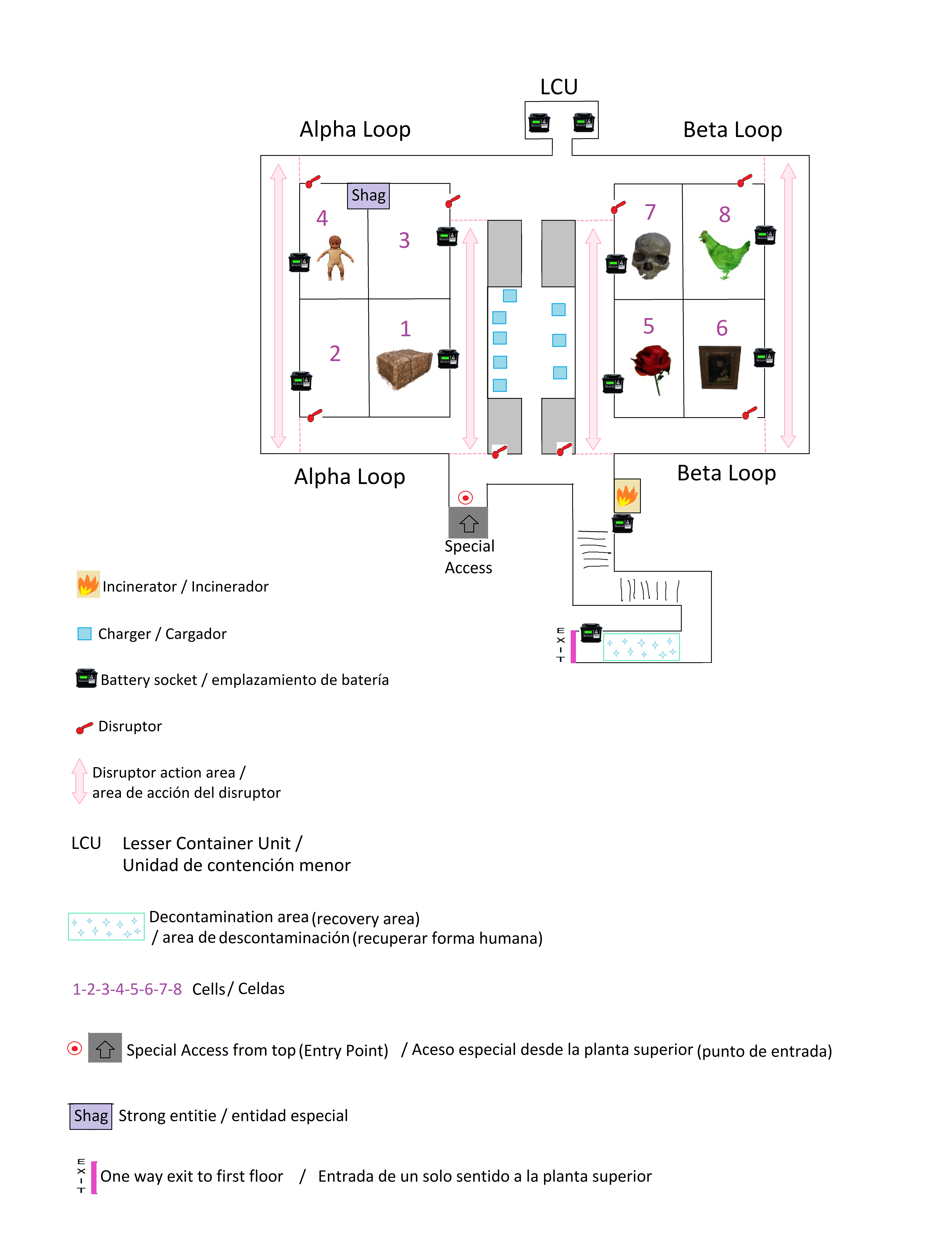 LCU

Alpha Loop

Beta Loop

Shag

4

3

7

8

2

1

5

6

Alpha Loop

Beta Loop

Special Access

EXIT

Incinerator / Incinerador

Charger / Cargador

Battery socket / emplazamiento de batería

Disruptor

Disruptor action area / area de acción del disruptor

LCU Lesser Container Unit / Unidad de contención menor

Decontamination area (recovery area) / area de descontaminación (recuperar forma humana)

1-2-3-4-5-6-7-8 Cells / Celdas

Special Access from top (Entry Point) / Aceso especial desde la planta superior (punto de entrada)

Shag Strong entitie / entidad especial

EXIT One way exit to first floor / Entrada de un solo sentido a la planta superior