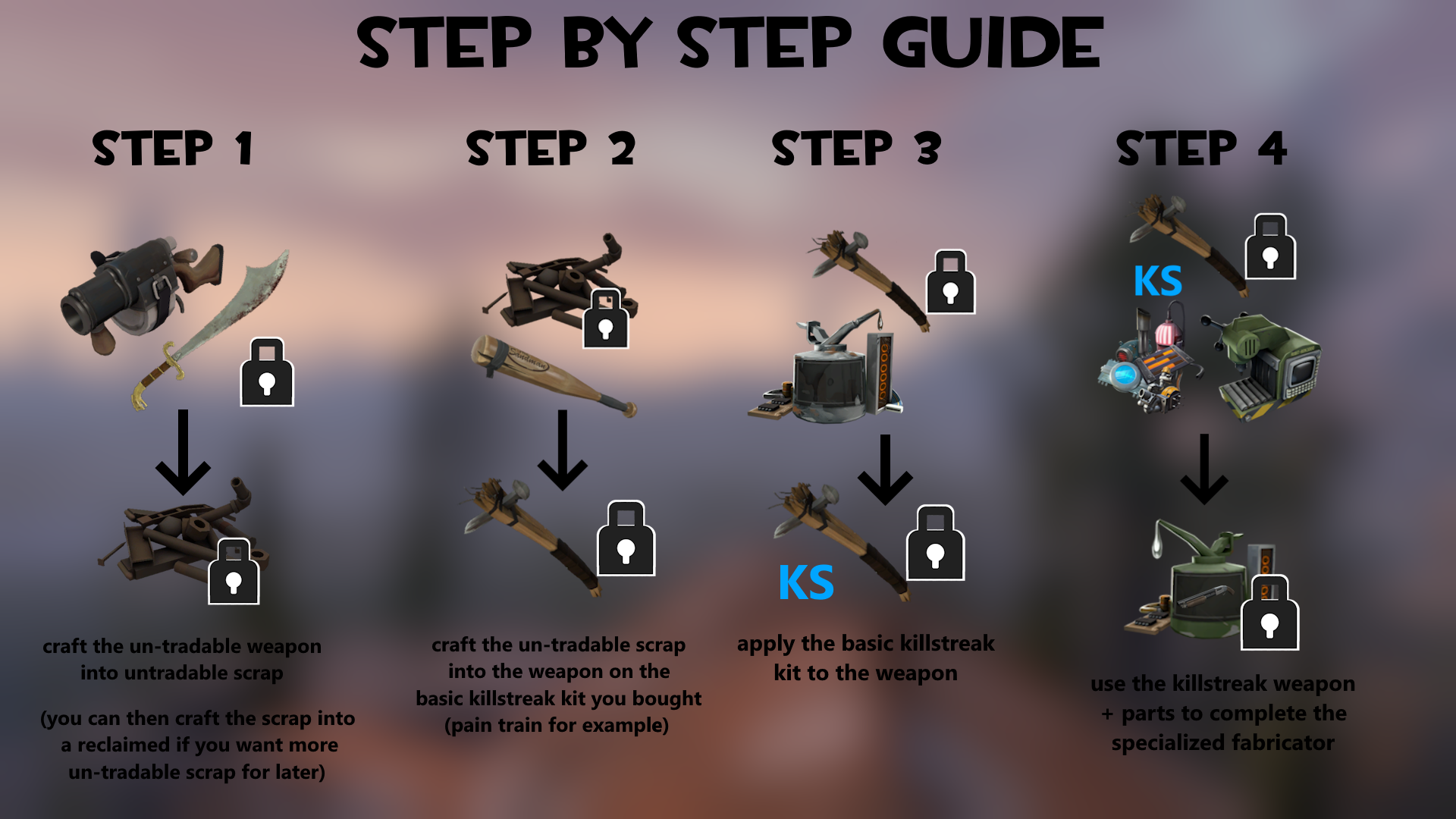 STEP BY STEP GUIDE

STEP 1

craft the un-tradable weapon into untradable scrap

(you can then craft the scrap into a reclaimed if you want more un-tradable scrap for later)

STEP 2

craft the un-tradable scrap into the weapon on the basic killstreak kit you bought (pain train for example)

STEP 3

KS

apply the basic killstreak kit to the weapon

STEP 4

KS

use the killstreak weapon + parts to complete the specialized fabricator