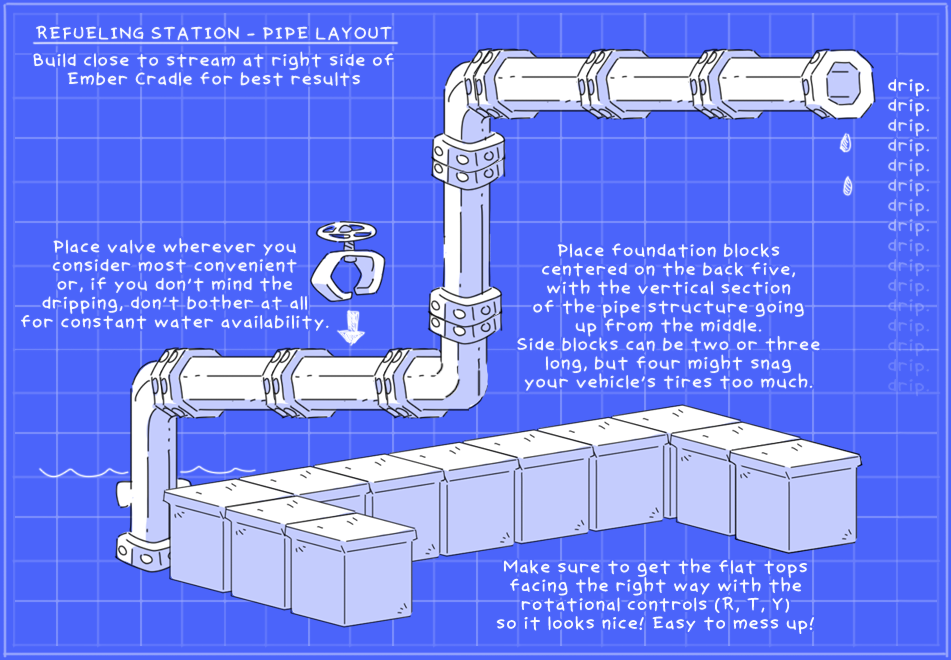 REFUELING STATION - PIPE LAYOUT

Build close to stream at right side of Ember Cradle for best results

Place valve wherever you consider most convenient or, if you don't mind the dripping, don't bother at all for constant water availability.

Place foundation blocks centered on the back five, with the vertical section of the pipe structure going up from the middle. Side blocks can be two or three long, but four might snag your vehicle's tires too much.

drip.
drip.
drip.
drip.
drip.
drip.
drip.
drip.
drip.
drip.
drip.
drip.
drip.
drip.
drip.
drip.

Make sure to get the flat tops facing the right way with the rotational controls (R, T, Y) so it looks nice! Easy to mess up!