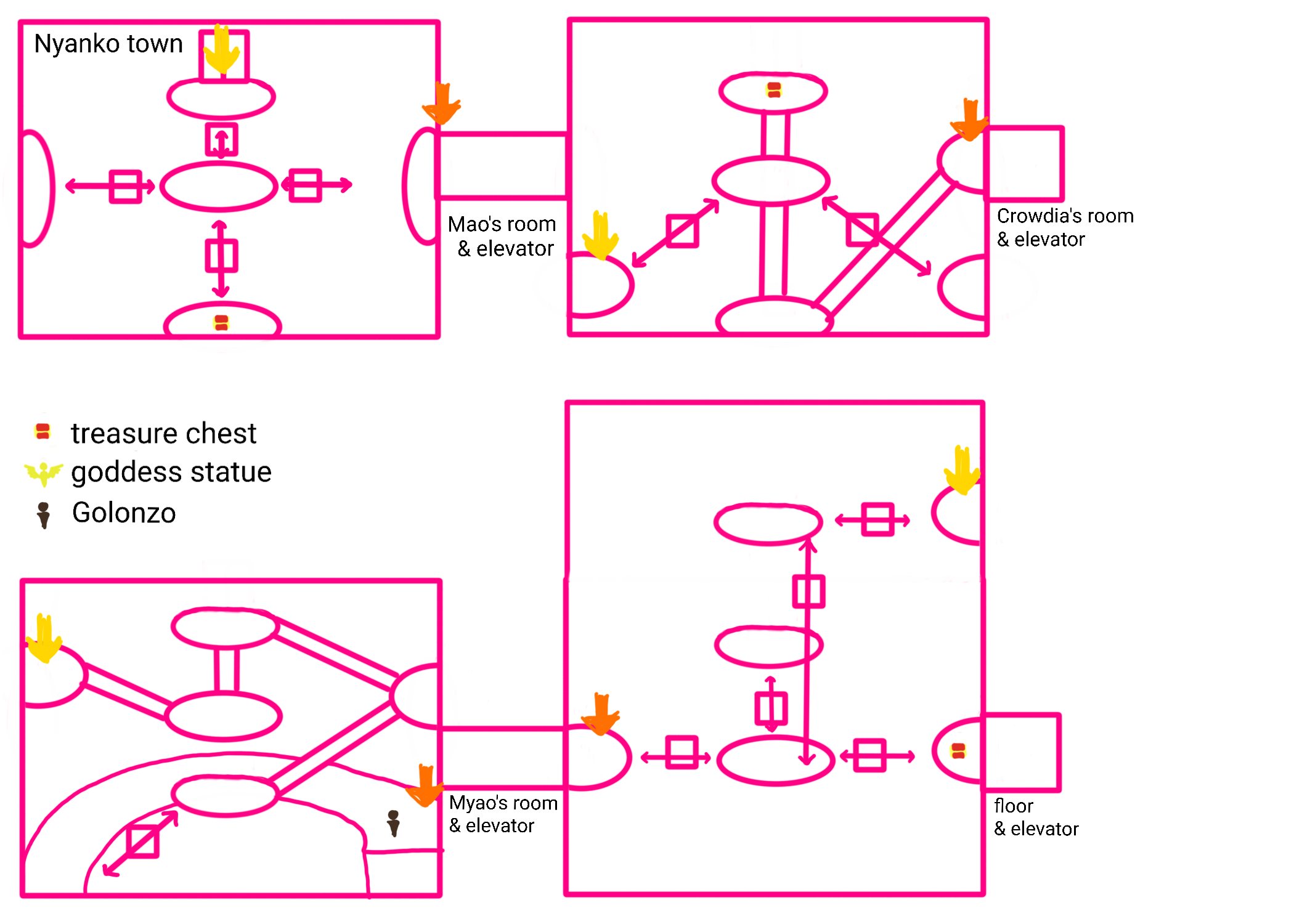 Nyanko town

Mao's room
& elevator

Crowdia's room
& elevator

treasure chest
goddess statue
Golonzo

Myao's room
& elevator

floor
& elevator