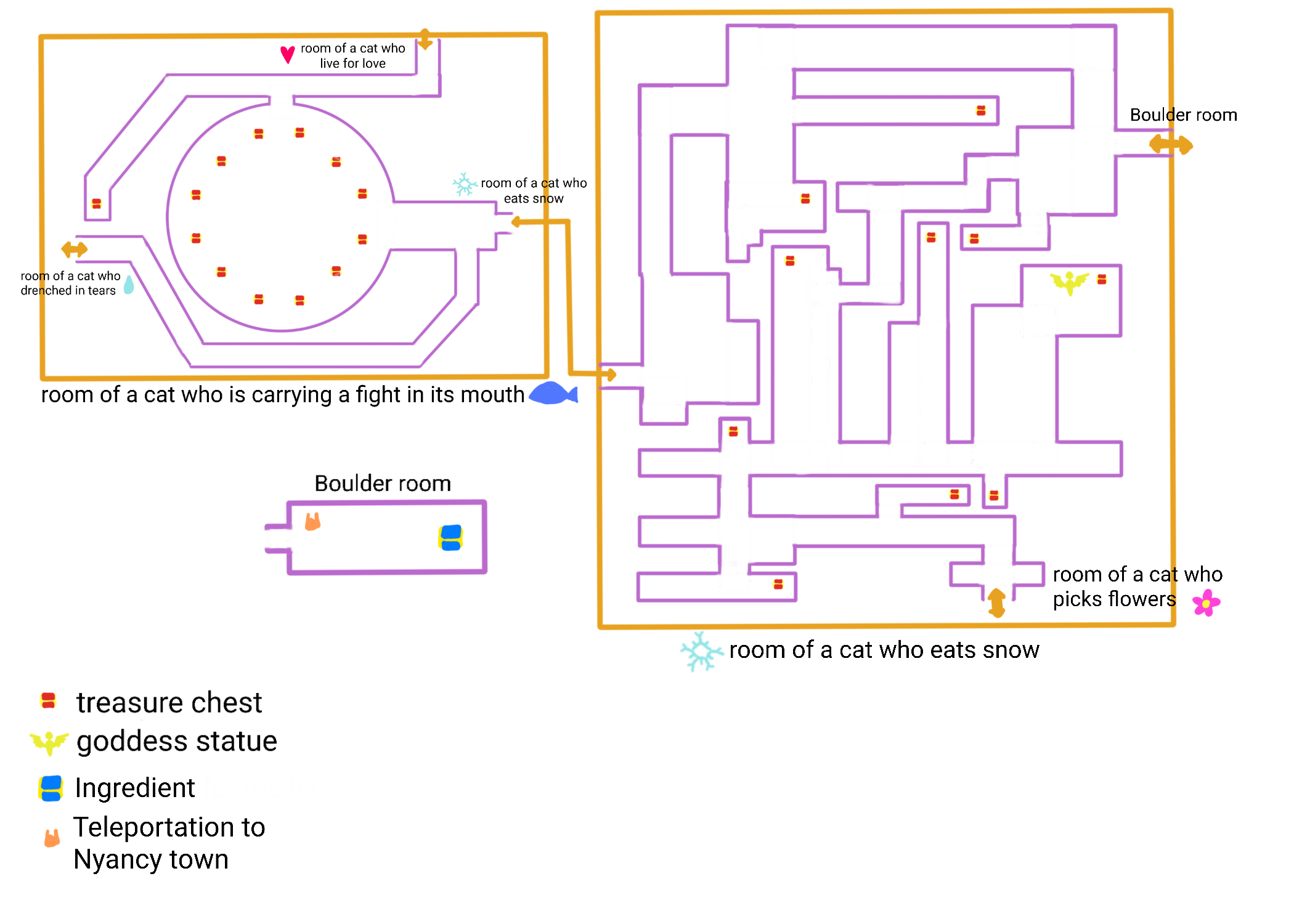 room of a cat who live for love

room of a cat who eats snow

room of a cat who drenched in tears

room of a cat who is carrying a fight in its mouth

Boulder room

Boulder room

room of a cat who picks flowers

room of a cat who eats snow

treasure chest
goddess statue
Ingredient
Teleportation to Nyancy town