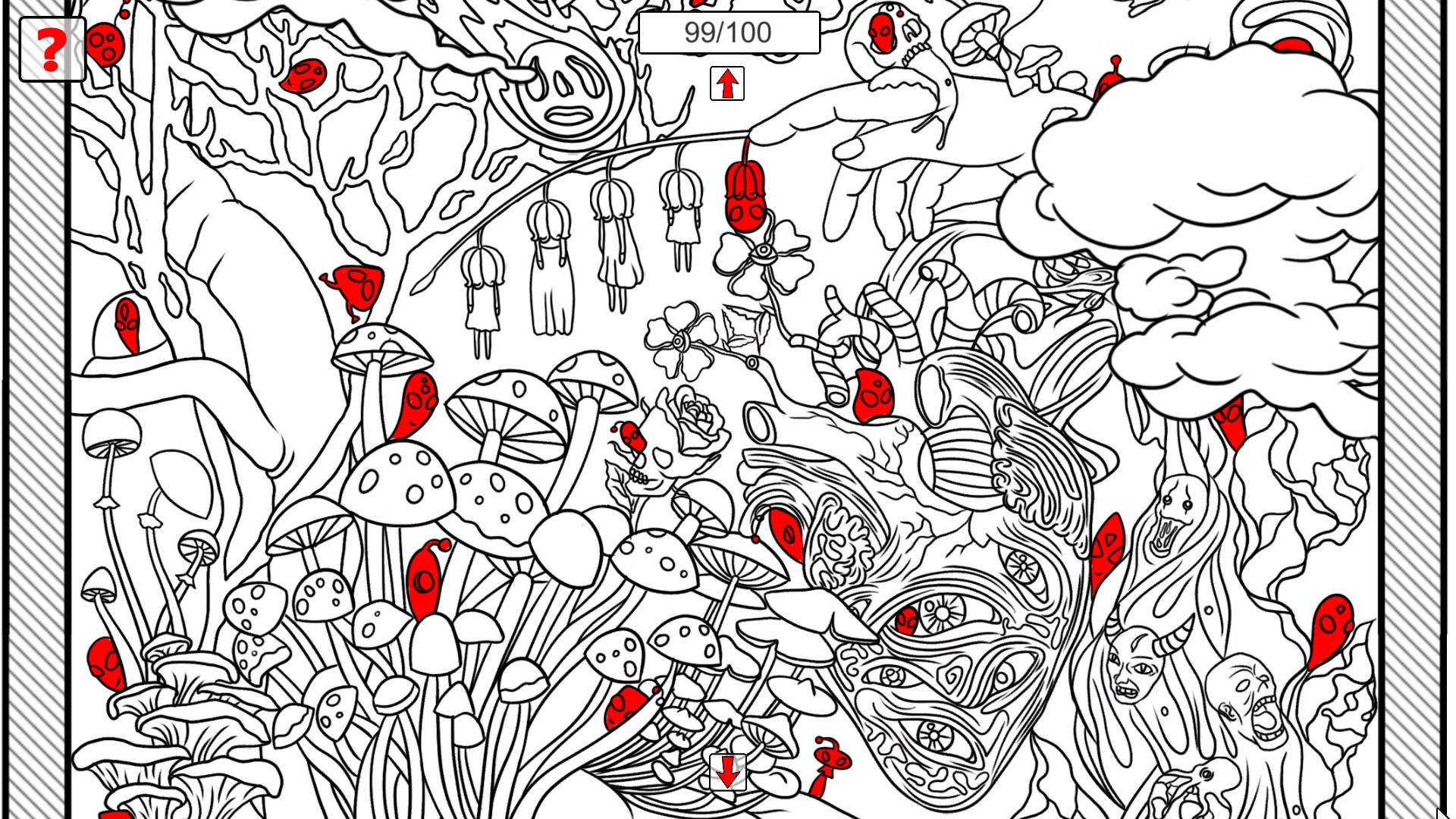 ?

99/100