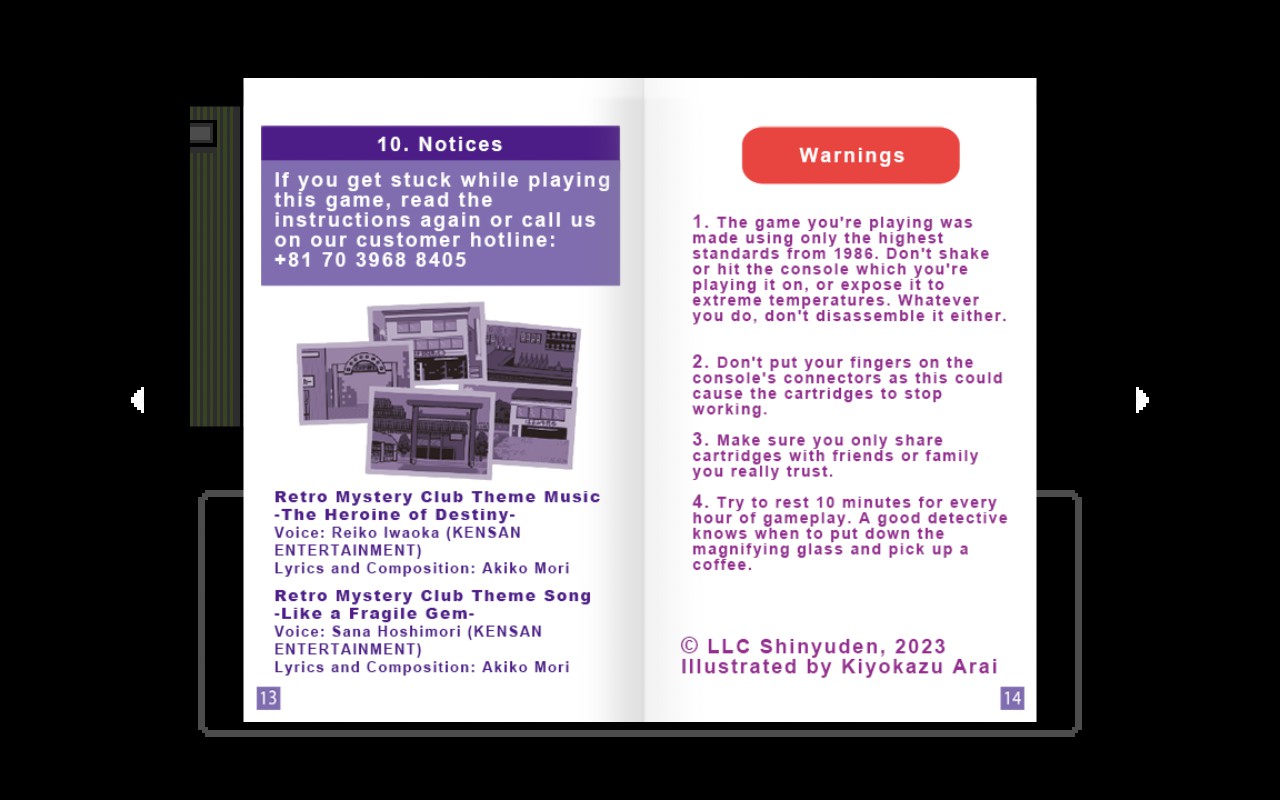 10. Notices

If you get stuck while playing this game, read the instructions again or call us on our customer hotline: +81 70 3968 8405

Retro Mystery Club Theme Music -The Heroine of Destiny-
Voice: Reiko Iwaoka (KENSAN ENTERTAINMENT)
Lyrics and Composition: Akiko Mori

Retro Mystery Club Theme Song -Like a Fragile Gem-
Voice: Sana Hoshimori (KENSAN ENTERTAINMENT)
Lyrics and Composition: Akiko Mori

13

Warnings

1. The game you're playing was made using only the highest standards from 1986. Don't shake or hit the console which you're playing it on, or expose it to extreme temperatures. Whatever you do, don't disassemble it either.

2. Don't put your fingers on the console's connectors as this could cause the cartridges to stop working.

3. Make sure you only share cartridges with friends or family you really trust.

4. Try to rest 10 minutes for every hour of gameplay. A good detective knows when to put down the magnifying glass and pick up a coffee.

© LLC Shinyuden, 2023
Illustrated by Kiyokazu Arai

14