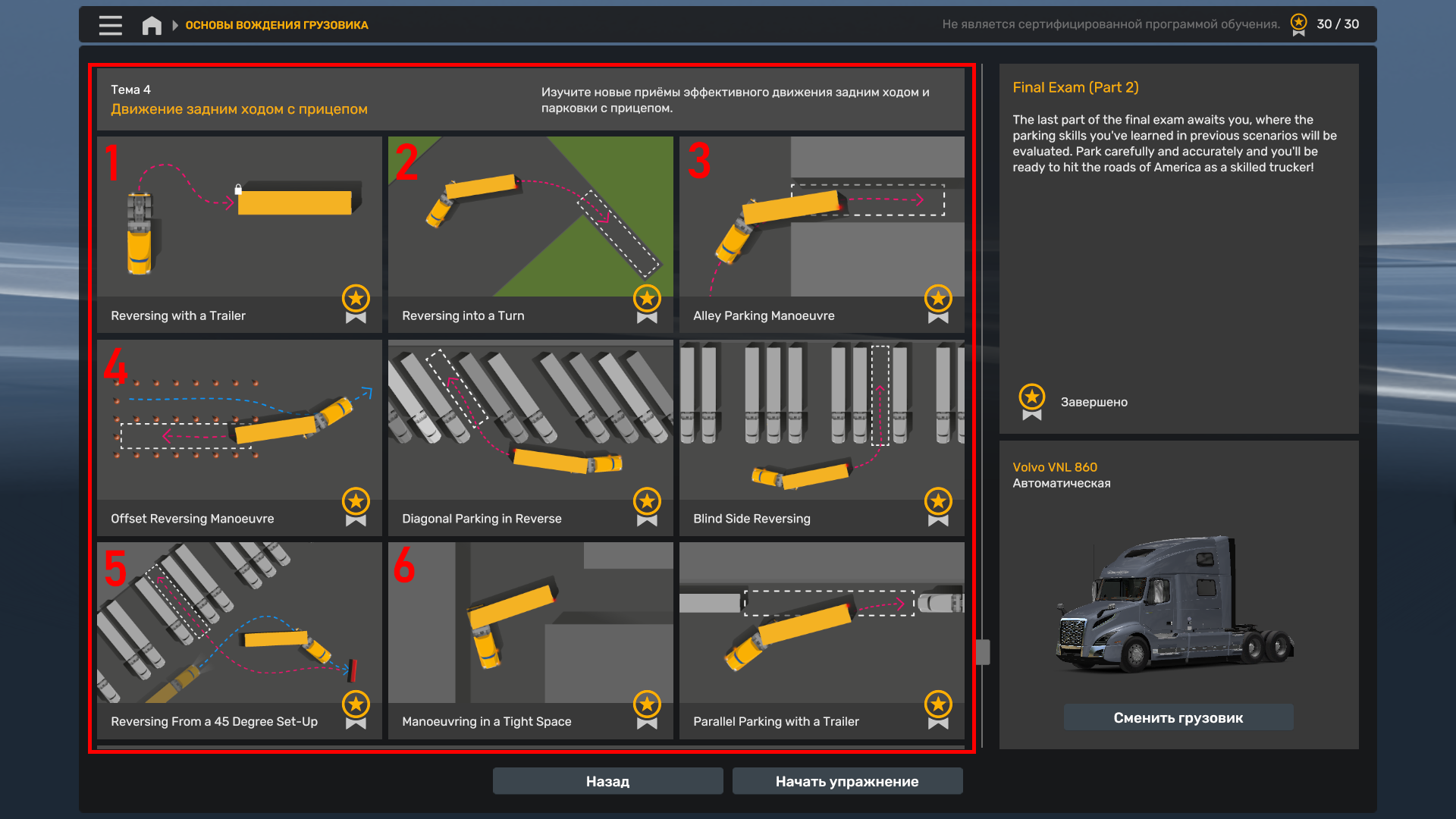 ОСНОВЫ ВОЖДЕНИЯ ГРУЗОВИКА

Не является сертифицированной программой обучения. 30 / 30

Тема 4
Движение задним ходом с прицепом

Изучите новые приёмы эффективного движения задним ходом и парковки с прицепом.

1
Reversing with a Trailer

2
Reversing into a Turn

3
Alley Parking Manoeuvre

4
Offset Reversing Manoeuvre

Diagonal Parking in Reverse

Blind Side Reversing

5
Reversing From a 45 Degree Set-Up

6
Manoeuvring in a Tight Space

Parallel Parking with a Trailer

Final Exam (Part 2)

The last part of the final exam awaits you, where the parking skills you've learned in previous scenarios will be evaluated. Park carefully and accurately and you'll be ready to hit the roads of America as a skilled trucker!

Завершено

Volvo VNL 860
Автоматическая

Сменить грузовик

Назад

Начать упражнение