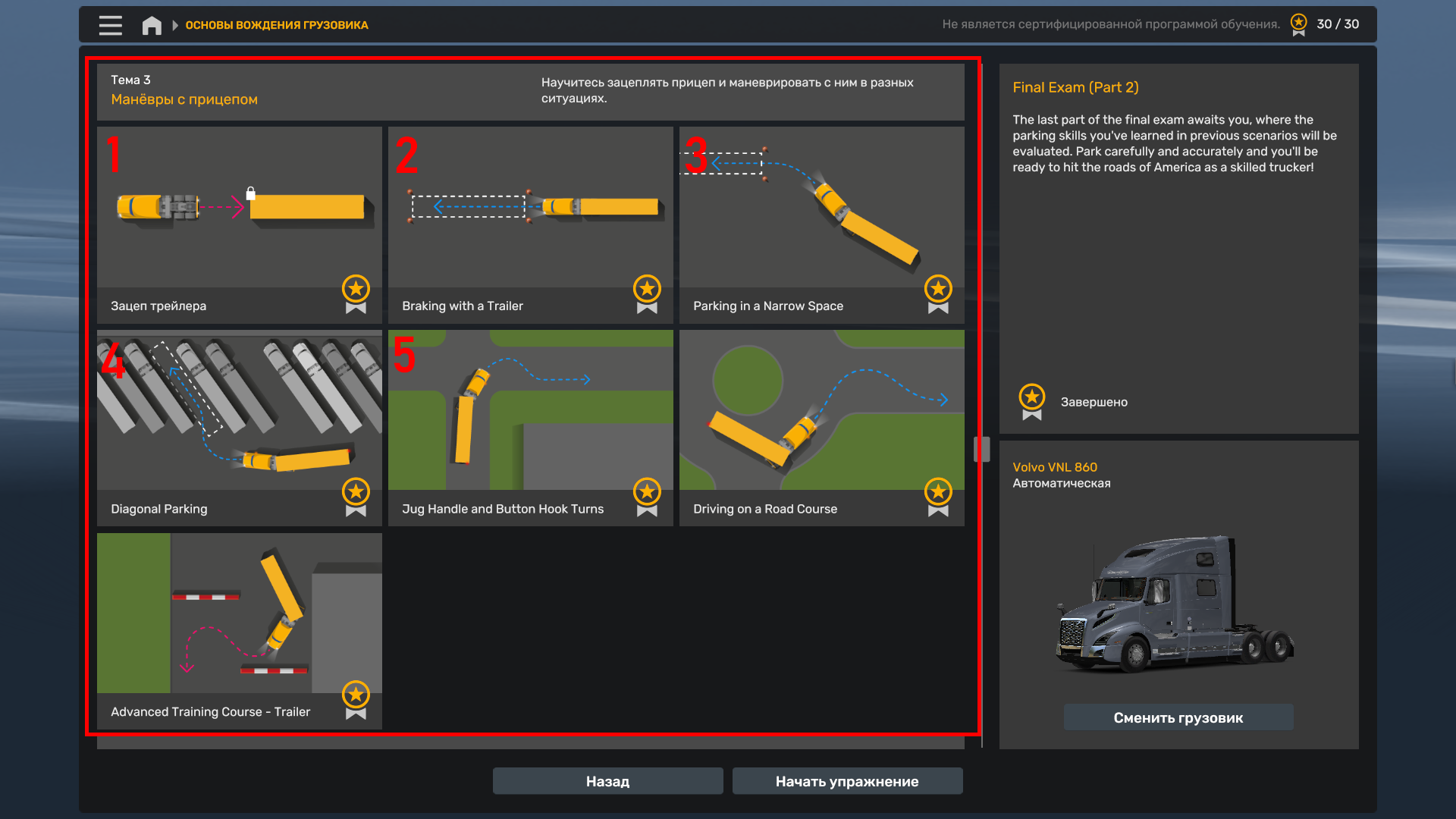 ОСНОВЫ ВОЖДЕНИЯ ГРУЗОВИКА

Не является сертифицированной программой обучения. 30 / 30

Тема 3
Манёвры с прицепом

Научитесь зацеплять прицеп и маневрировать с ним в разных ситуациях.

1
Зацеп трейлера

2
Braking with a Trailer

3
Parking in a Narrow Space

4
Diagonal Parking

5
Jug Handle and Button Hook Turns

Driving on a Road Course

Advanced Training Course - Trailer

Final Exam (Part 2)

The last part of the final exam awaits you, where the parking skills you've learned in previous scenarios will be evaluated. Park carefully and accurately and you'll be ready to hit the roads of America as a skilled trucker!

Завершено

Volvo VNL 860
Автоматическая

Сменить грузовик

Назад

Начать упражнение