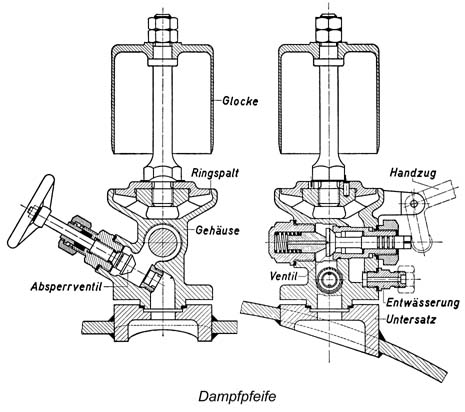 Glocke
Ringspalt
Gehäuse
Absperrventil
Handzug
Ventil
Entwässerung
Untersatz
Dampfpfeife