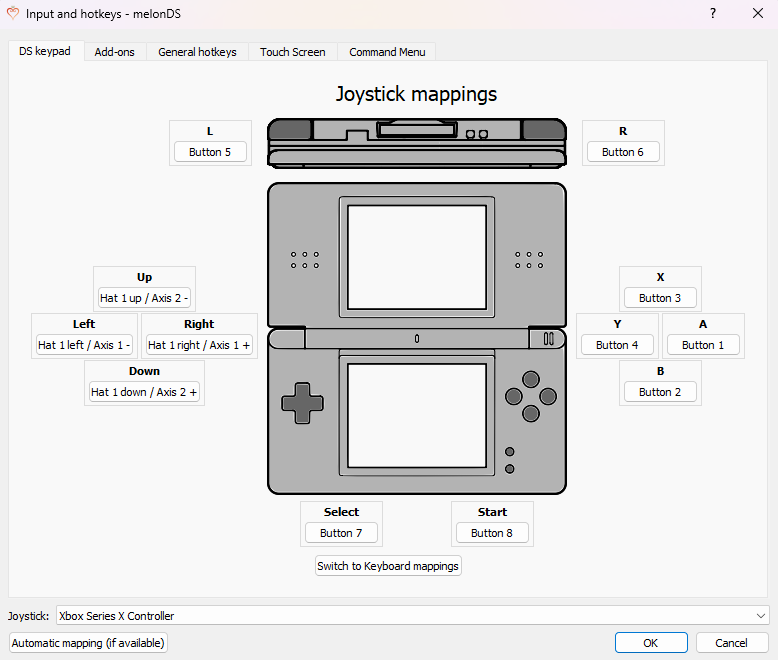 Input and hotkeys - melonDS
?
DS keypad
Add-ons
General hotkeys
Touch Screen
Command Menu

Joystick mappings

L
Button 5

R
Button 6

Up
Hat 1 up / Axis 2 -

Left
Hat 1 left / Axis 1 -

Right
Hat 1 right / Axis 1 +

Down
Hat 1 down / Axis 2 +

X
Button 3

Y
Button 4

A
Button 1

B
Button 2

Select
Button 7

Start
Button 8

Switch to Keyboard mappings

Joystick: Xbox Series X Controller

Automatic mapping (if available)
OK
Cancel