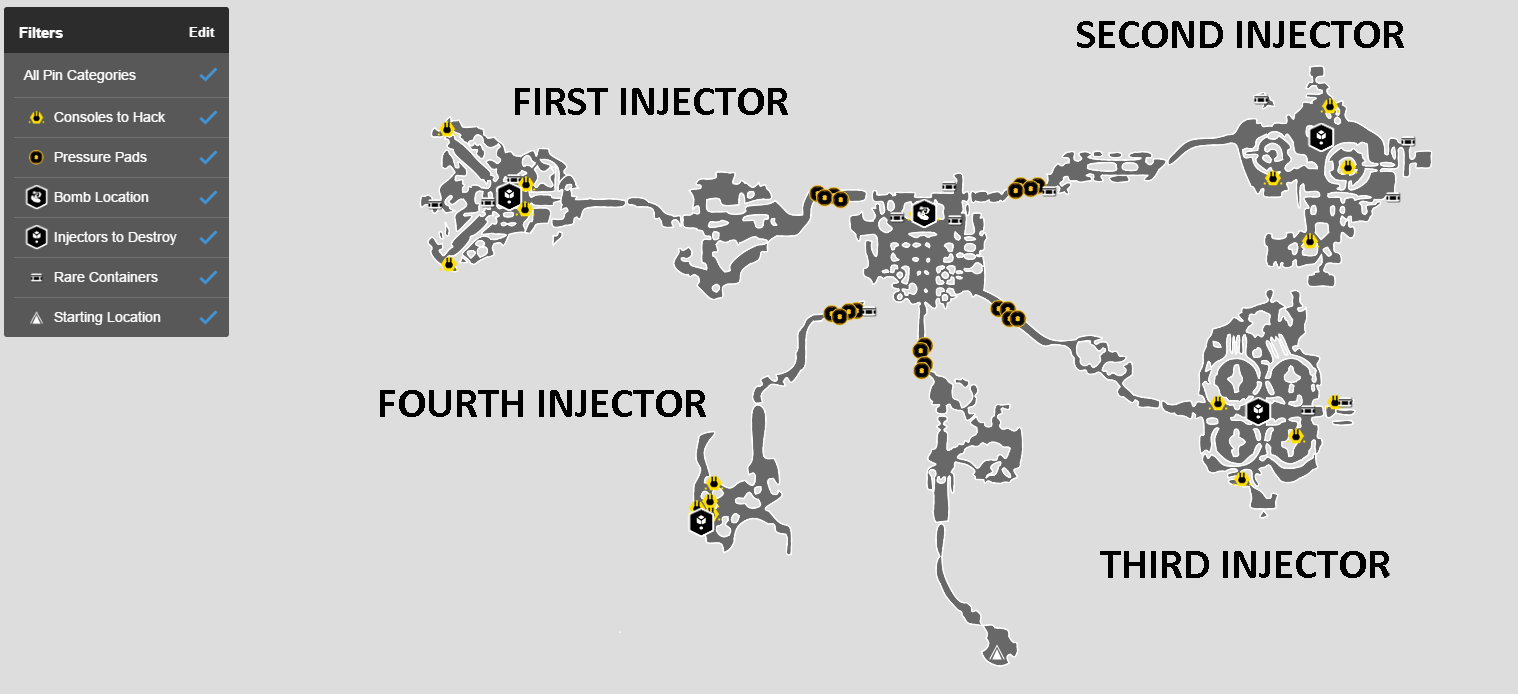 Filters Edit
All Pin Categories
Consoles to Hack
Pressure Pads
Bomb Location
Injectors to Destroy
Rare Containers
Starting Location

FIRST INJECTOR

SECOND INJECTOR

FOURTH INJECTOR

THIRD INJECTOR