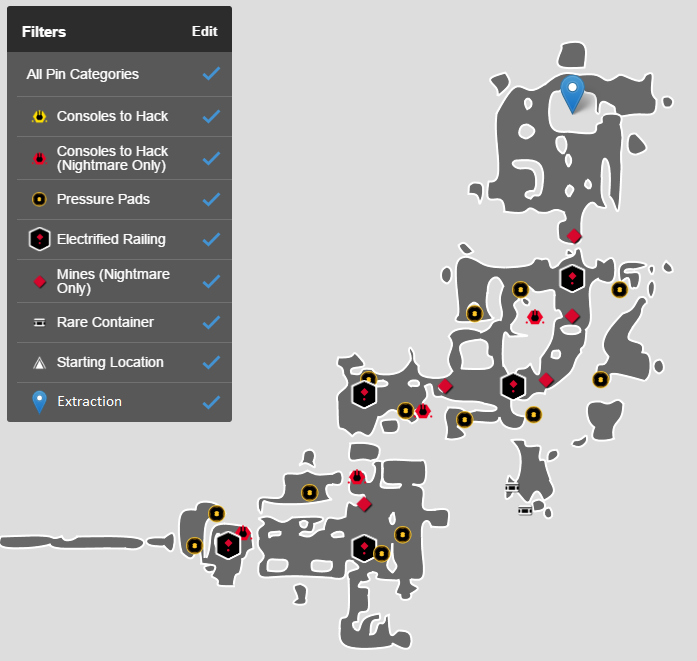 Filters Edit

All Pin Categories

Consoles to Hack

Consoles to Hack (Nightmare Only)

Pressure Pads

Electrified Railing

Mines (Nightmare Only)

Rare Container

Starting Location

Extraction