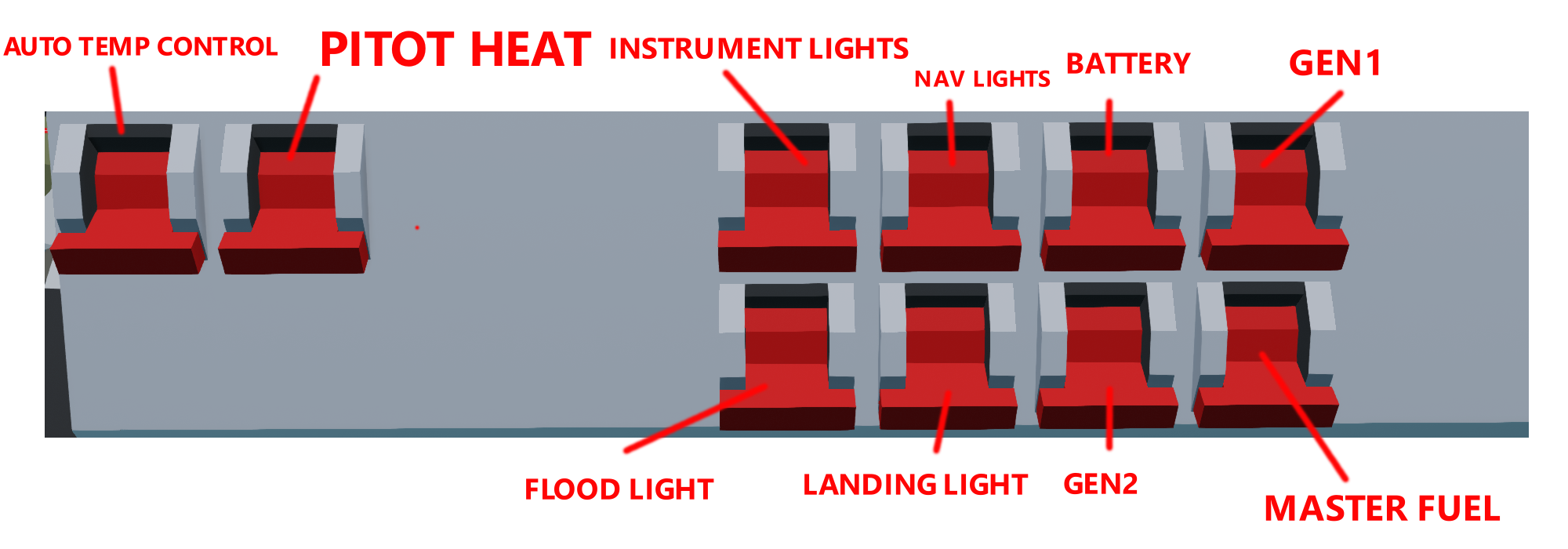 AUTO TEMP CONTROL

PITOT HEAT

INSTRUMENT LIGHTS

NAV LIGHTS

BATTERY

GEN1

FLOOD LIGHT

LANDING LIGHT

GEN2

MASTER FUEL