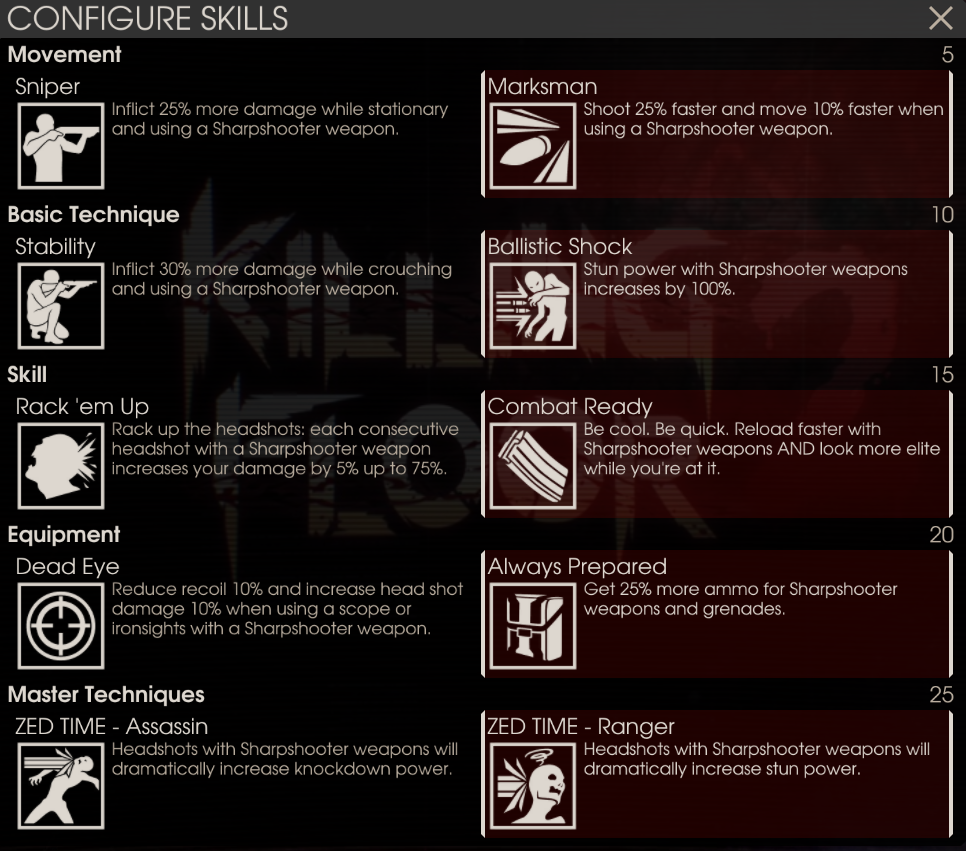 CONFIGURE SKILLS

Movement 5

Sniper
Inflict 25% more damage while stationary and using a Sharpshooter weapon.

Marksman
Shoot 25% faster and move 10% faster when using a Sharpshooter weapon.

Basic Technique 10

Stability
Inflict 30% more damage while crouching and using a Sharpshooter weapon.

Ballistic Shock
Stun power with Sharpshooter weapons increases by 100%.

Skill 15

Rack 'em Up
Rack up the headshots: each consecutive headshot with a Sharpshooter weapon increases your damage by 5% up to 75%.

Combat Ready
Be cool. Be quick. Reload faster with Sharpshooter weapons AND look more elite while you're at it.

Equipment 20

Dead Eye
Reduce recoil 10% and increase head shot damage 10% when using a scope or ironsights with a Sharpshooter weapon.

Always Prepared
Get 25% more ammo for Sharpshooter weapons and grenades.

Master Techniques 25

ZED TIME - Assassin
Headshots with Sharpshooter weapons will dramatically increase knockdown power.

ZED TIME - Ranger
Headshots with Sharpshooter weapons will dramatically increase stun power.