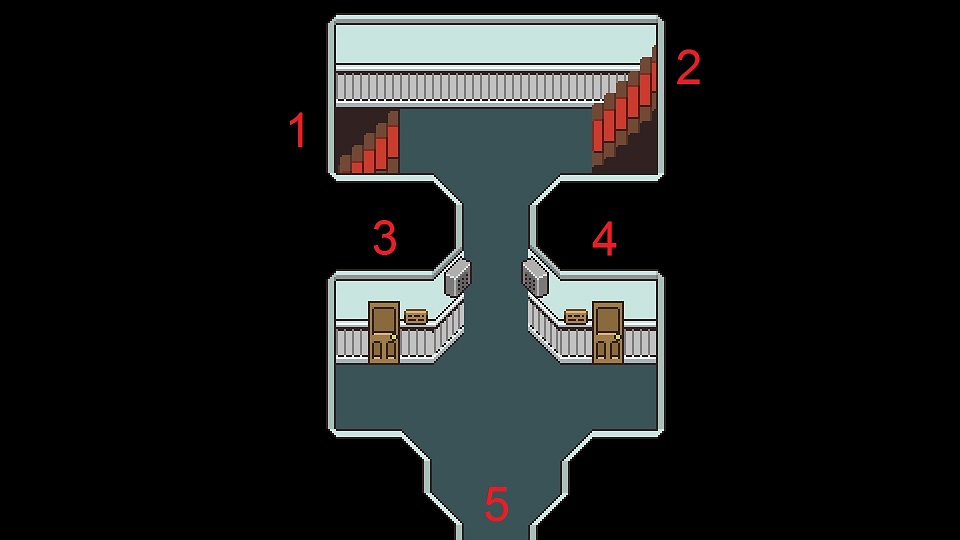 2
1
3
4
5