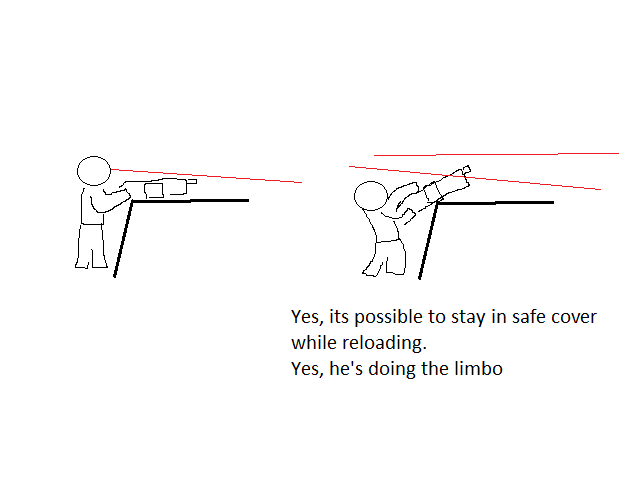 Yes, its possible to stay in safe cover while reloading.
Yes, he's doing the limbo