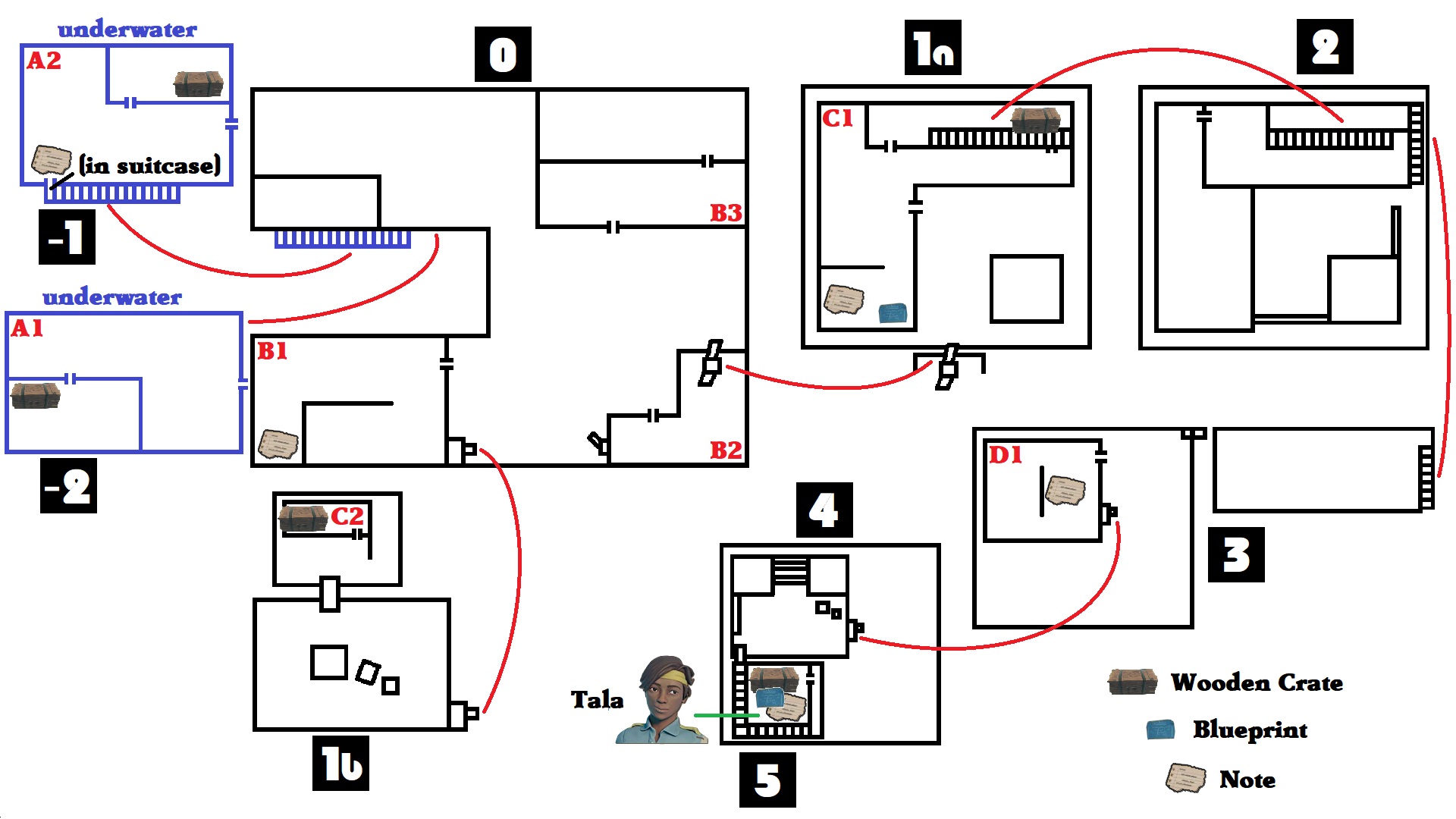 underwater
A2
(in suitcase)
-1
underwater
A1
-2
0
B3
B1
B2
C2
1b
1a
C1
2
D1
3
4
Tala
5
Wooden Crate
Blueprint
Note