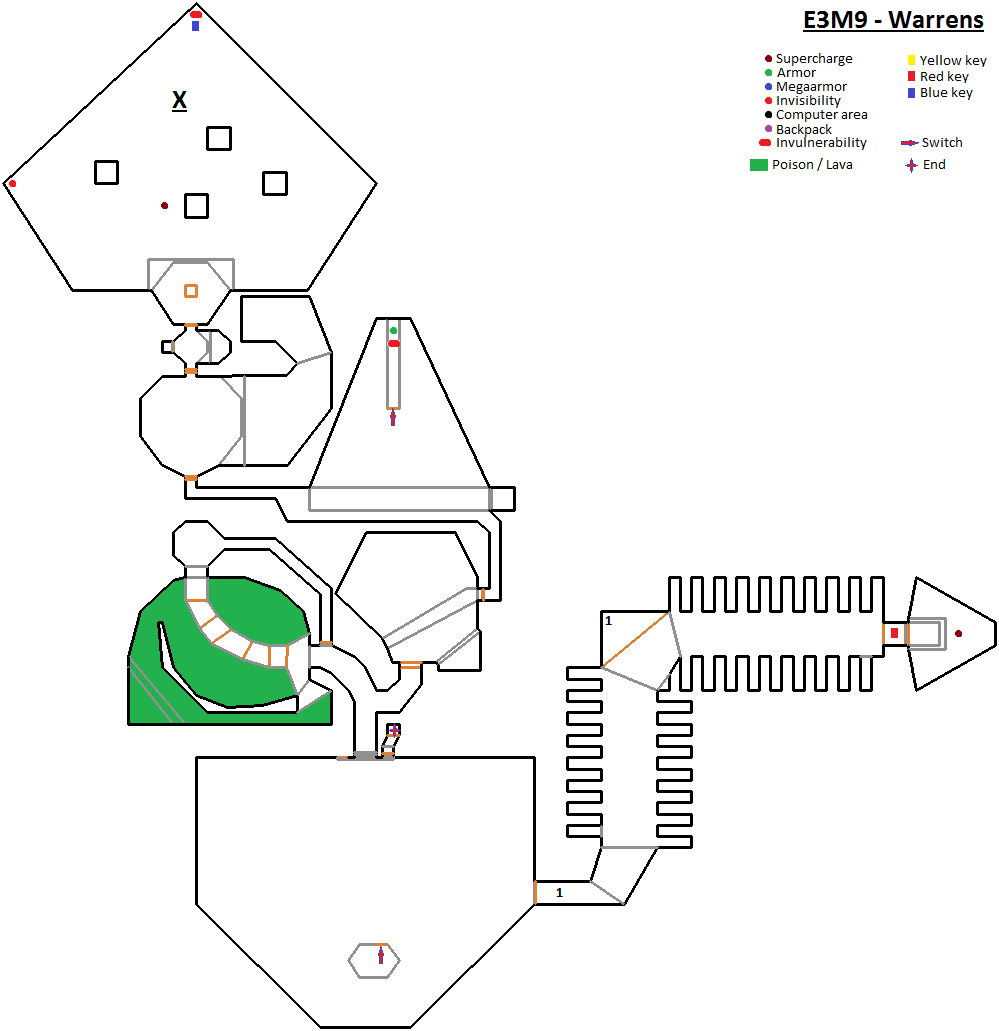 E3M9 - Warrens

Supercharge
Armor
Megaarmor
Invisibility
Computer area
Backpack
Invulnerability
Poison / Lava

Yellow key
Red key
Blue key
Switch
End

X

1

1