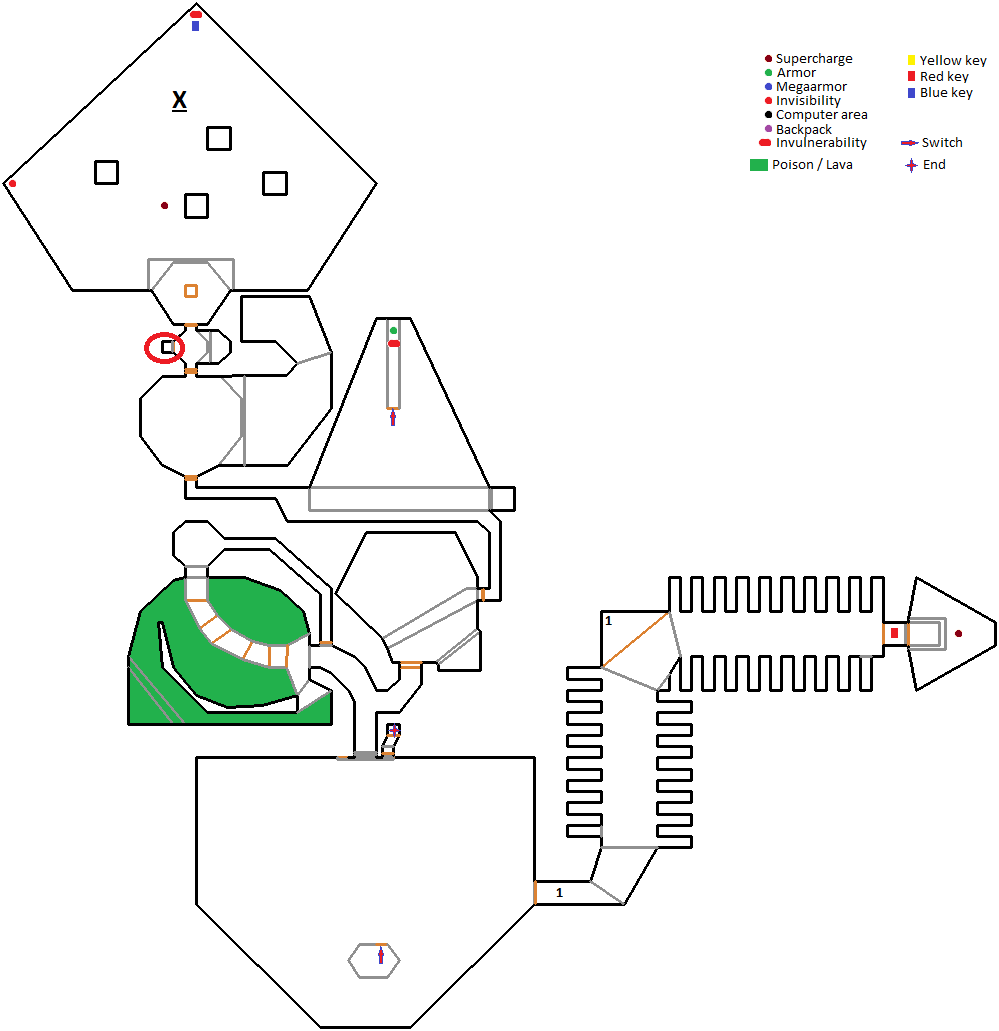 X

Supercharge
Armor
Megaarmor
Invisibility
Computer area
Backpack
Invulnerability
Poison / Lava

Yellow key
Red key
Blue key
Switch
End

1

1