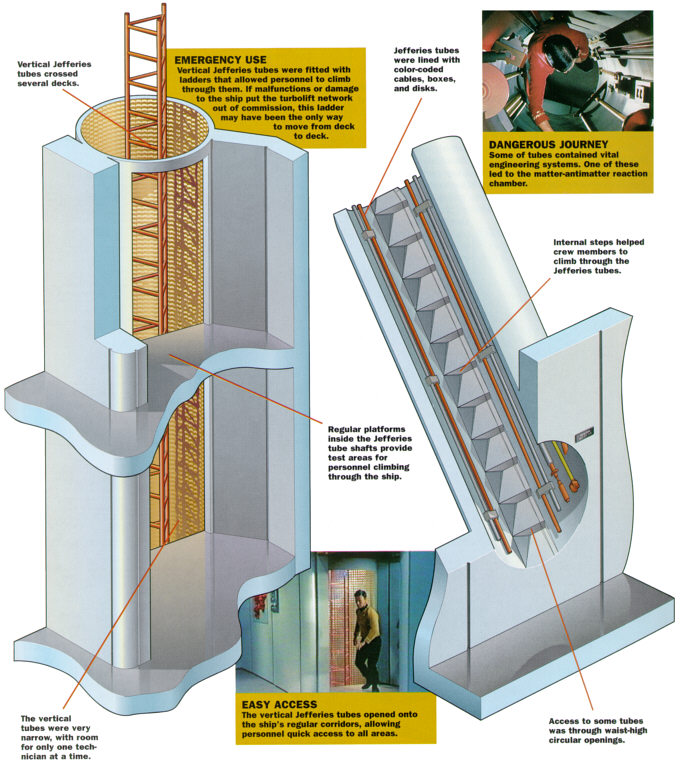 Vertical Jefferies tubes crossed several decks.

EMERGENCY USE
Vertical Jefferies tubes were fitted with ladders that allowed personnel to climb through them. If malfunctions or damage to the ship put the turbolift network out of commission, this ladder may have been the only way to move from deck to deck.

Jefferies tubes were lined with color-coded cables, boxes, and disks.

DANGEROUS JOURNEY
Some of tubes contained vital engineering systems. One of these led to the matter-antimatter reaction chamber.

Internal steps helped crew members to climb through the Jefferies tubes.

Regular platforms inside the Jefferies tube shafts provide test areas for personnel climbing through the ship.

The vertical tubes were very narrow, with room for only one technician at a time.

EASY ACCESS
The vertical Jefferies tubes opened onto the ship's regular corridors, allowing personnel quick access to all areas.

Access to some tubes was through waist-high circular openings.