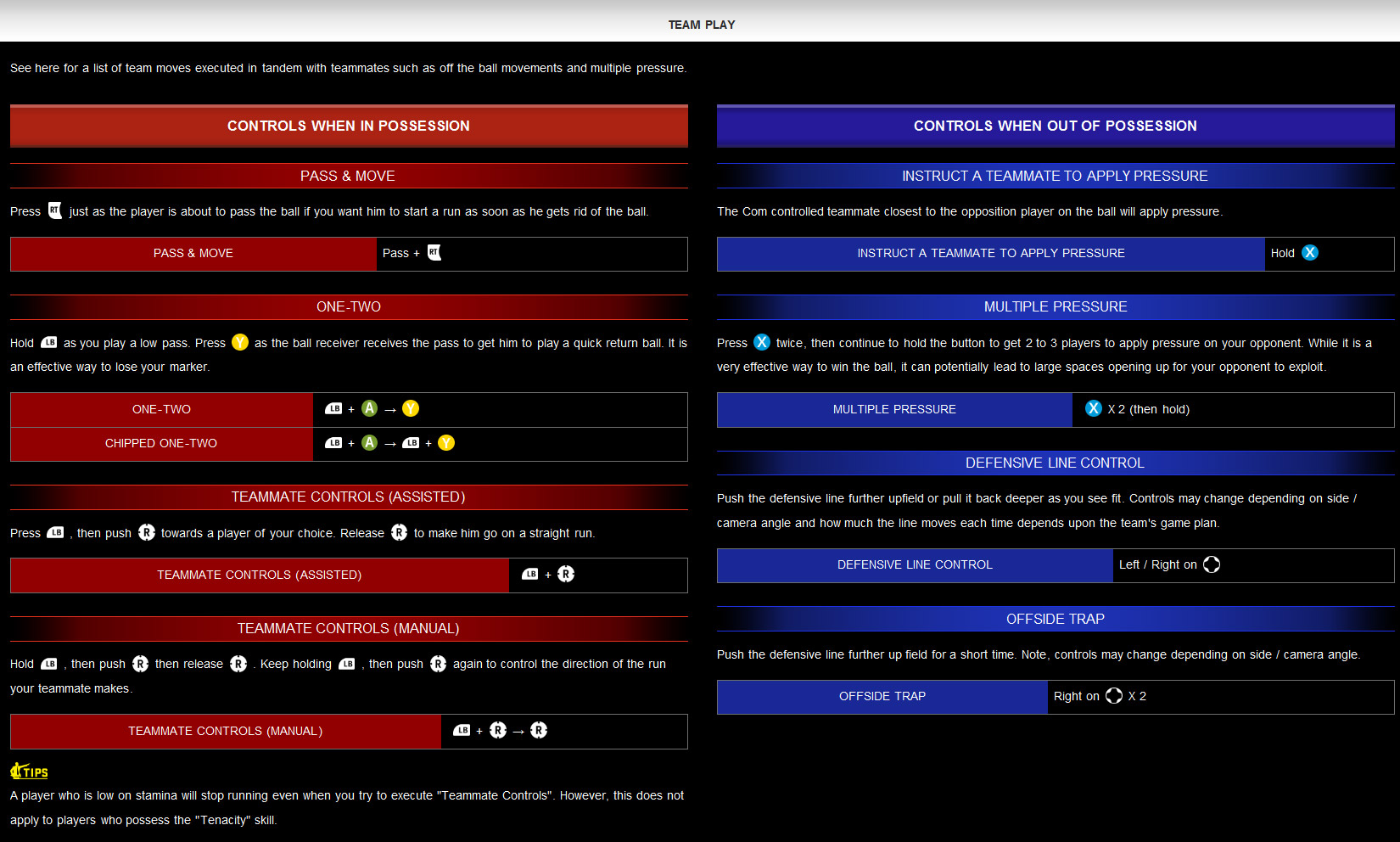 TEAM PLAY

See here for a list of team moves executed in tandem with teammates such as off the ball movements and multiple pressure.

CONTROLS WHEN IN POSSESSION

PASS & MOVE

Press RT just as the player is about to pass the ball if you want him to start a run as soon as he gets rid of the ball.

| PASS & MOVE | Pass + RT |
|---|---|

ONE-TWO

Hold LB as you play a low pass. Press Y as the ball receiver receives the pass to get him to play a quick return ball. It is an effective way to lose your marker.

| ONE-TWO | LB + A → Y |
|---|---|
| CHIPPED ONE-TWO | LB + A → LB + Y |

TEAMMATE CONTROLS (ASSISTED)

Press LB , then push R towards a player of your choice. Release R to make him go on a straight run.

| TEAMMATE CONTROLS (ASSISTED) | LB + R |
|---|---|

TEAMMATE CONTROLS (MANUAL)

Hold LB , then push R then release R . Keep holding LB , then push R again to control the direction of the run your teammate makes.

| TEAMMATE CONTROLS (MANUAL) | LB + R → R |
|---|---|

TIPS
A player who is low on stamina will stop running even when you try to execute "Teammate Controls". However, this does not apply to players who possess the "Tenacity" skill.

CONTROLS WHEN OUT OF POSSESSION

INSTRUCT A TEAMMATE TO APPLY PRESSURE

The Com controlled teammate closest to the opposition player on the ball will apply pressure.

| INSTRUCT A TEAMMATE TO APPLY PRESSURE | Hold X |
|---|---|

MULTIPLE PRESSURE

Press X twice, then continue to hold the button to get 2 to 3 players to apply pressure on your opponent. While it is a very effective way to win the ball, it can potentially lead to large spaces opening up for your opponent to exploit.

| MULTIPLE PRESSURE | X X 2 (then hold) |
|---|---|

DEFENSIVE LINE CONTROL

Push the defensive line further upfield or pull it back deeper as you see fit. Controls may change depending on side / camera angle and how much the line moves each time depends upon the team's game plan.

| DEFENSIVE LINE CONTROL | Left / Right on |
|---|---|

OFFSIDE TRAP

Push the defensive line further up field for a short time. Note, controls may change depending on side / camera angle.

| OFFSIDE TRAP | Right on X 2 |
|---|---|