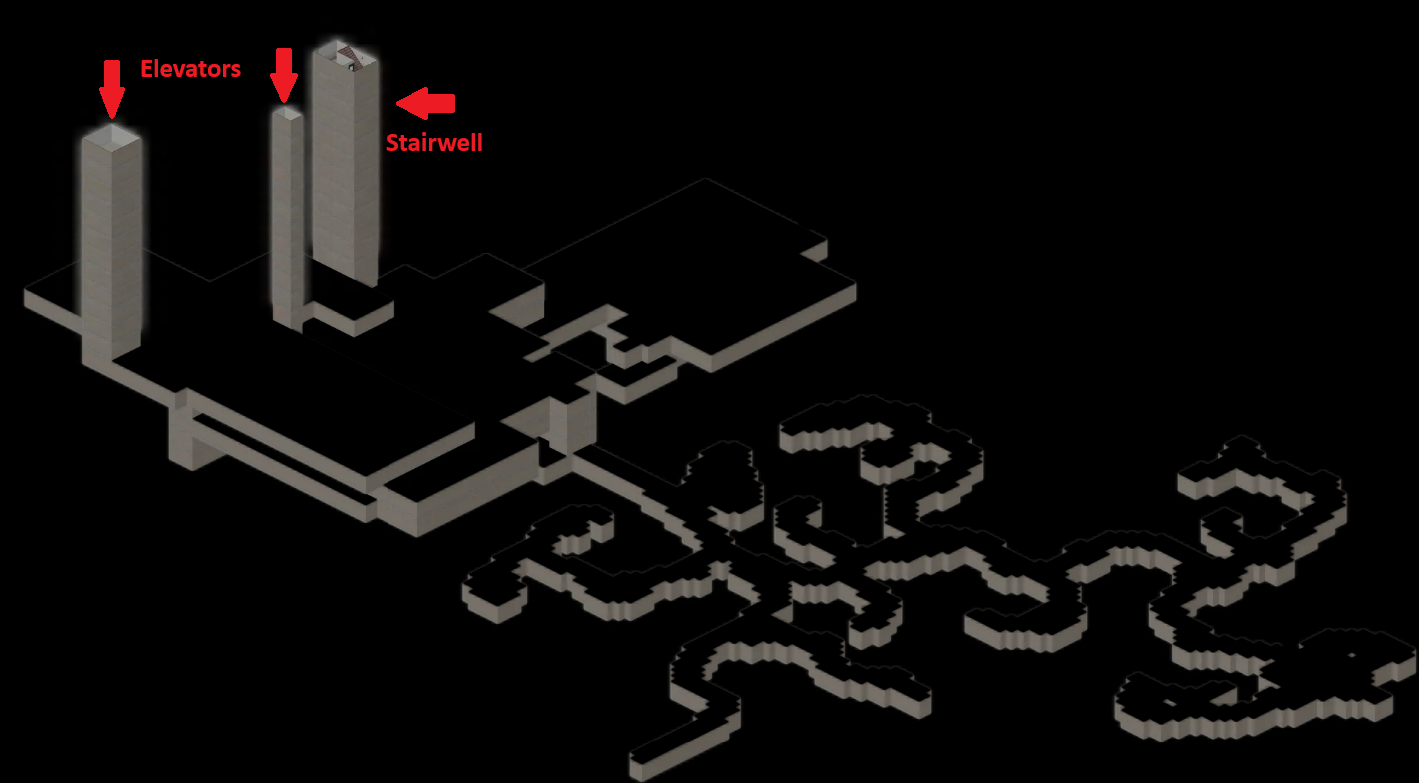 Elevators

Stairwell