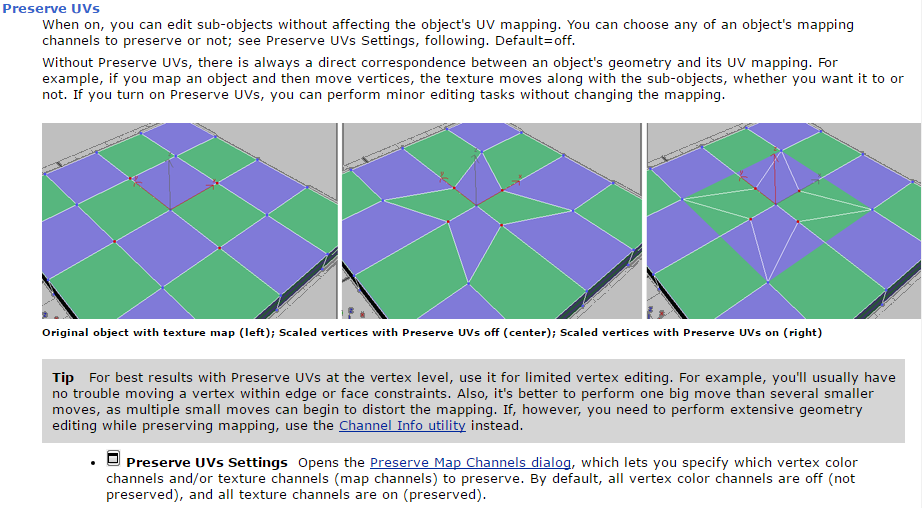 Preserve UVs

When on, you can edit sub-objects without affecting the object's UV mapping. You can choose any of an object's mapping channels to preserve or not; see Preserve UVs Settings, following. Default=off.

Without Preserve UVs, there is always a direct correspondence between an object's geometry and its UV mapping. For example, if you map an object and then move vertices, the texture moves along with the sub-objects, whether you want it to or not. If you turn on Preserve UVs, you can perform minor editing tasks without changing the mapping.

Original object with texture map (left); Scaled vertices with Preserve UVs off (center); Scaled vertices with Preserve UVs on (right)

Tip For best results with Preserve UVs at the vertex level, use it for limited vertex editing. For example, you'll usually have no trouble moving a vertex within edge or face constraints. Also, it's better to perform one big move than several smaller moves, as multiple small moves can begin to distort the mapping. If, however, you need to perform extensive geometry editing while preserving mapping, use the Channel Info utility instead.

• Preserve UVs Settings Opens the Preserve Map Channels dialog, which lets you specify which vertex color channels and/or texture channels (map channels) to preserve. By default, all vertex color channels are off (not preserved), and all texture channels are on (preserved).