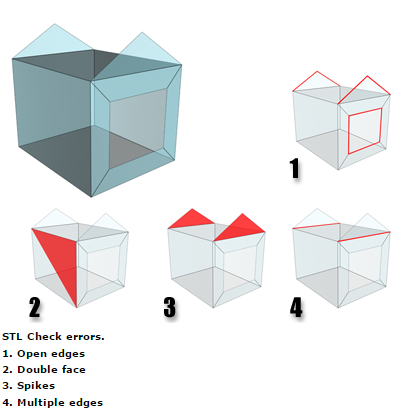 1

2

3

4

STL Check errors.
1. Open edges
2. Double face
3. Spikes
4. Multiple edges