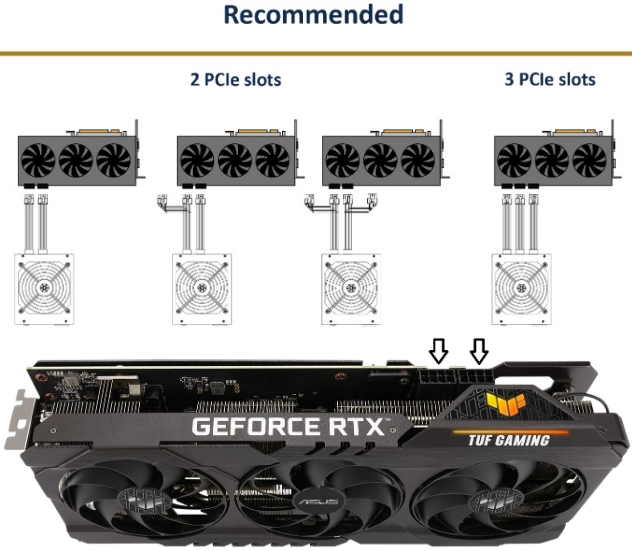 Recommended

2 PCIe slots

3 PCIe slots

GEFORCE RTX™

TUF GAMING

ASUS