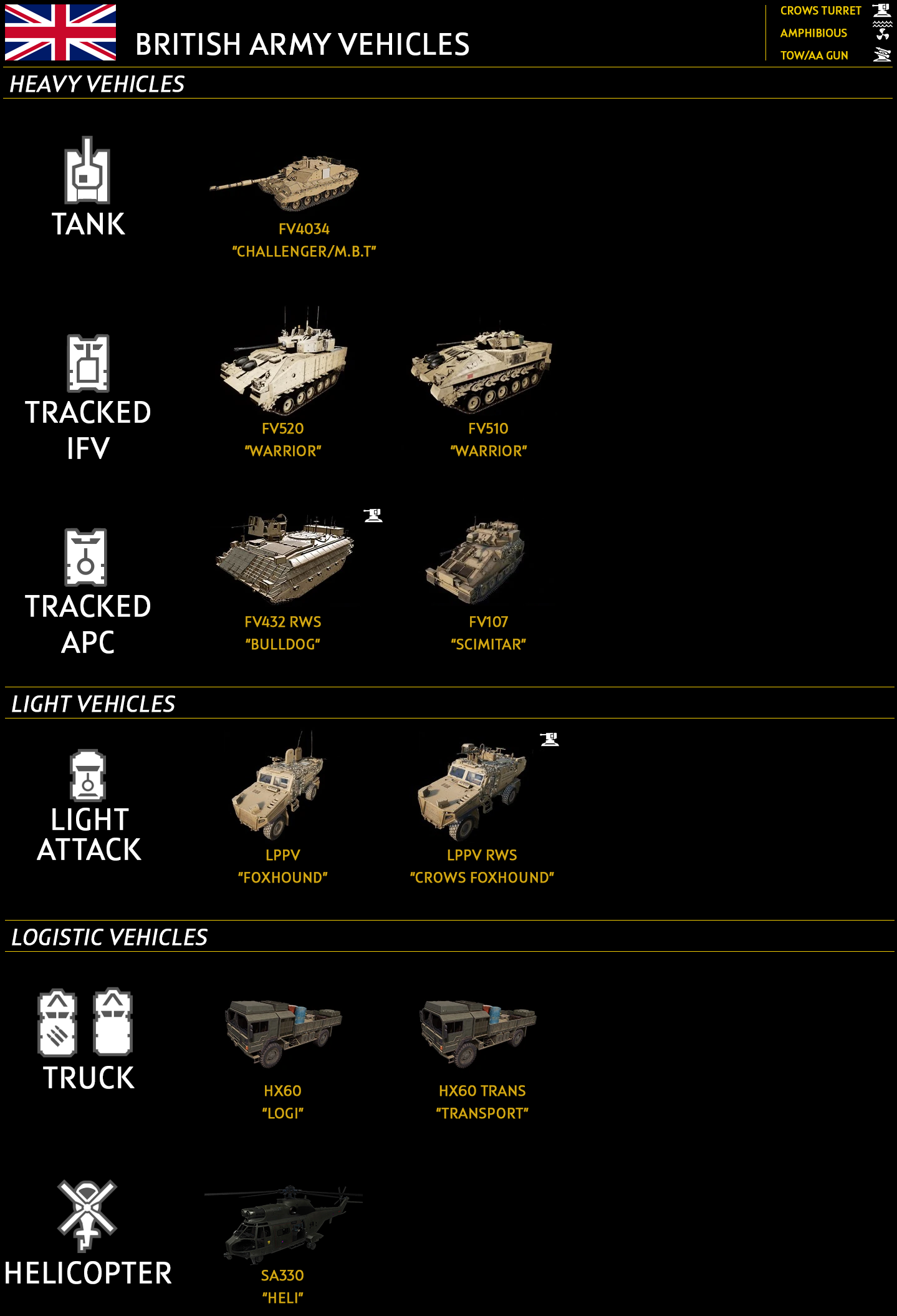 BRITISH ARMY VEHICLES

CROWS TURRET
AMPHIBIOUS
TOW/AA GUN

HEAVY VEHICLES

TANK

FV4034
"CHALLENGER/M.B.T"

TRACKED IFV

FV520
"WARRIOR"

FV510
"WARRIOR"

TRACKED APC

FV432 RWS
"BULLDOG"

FV107
"SCIMITAR"

LIGHT VEHICLES

LIGHT ATTACK

LPPV
"FOXHOUND"

LPPV RWS
"CROWS FOXHOUND"

LOGISTIC VEHICLES

TRUCK

HX60
"LOGI"

HX60 TRANS
"TRANSPORT"

HELICOPTER

SA330
"HELI"