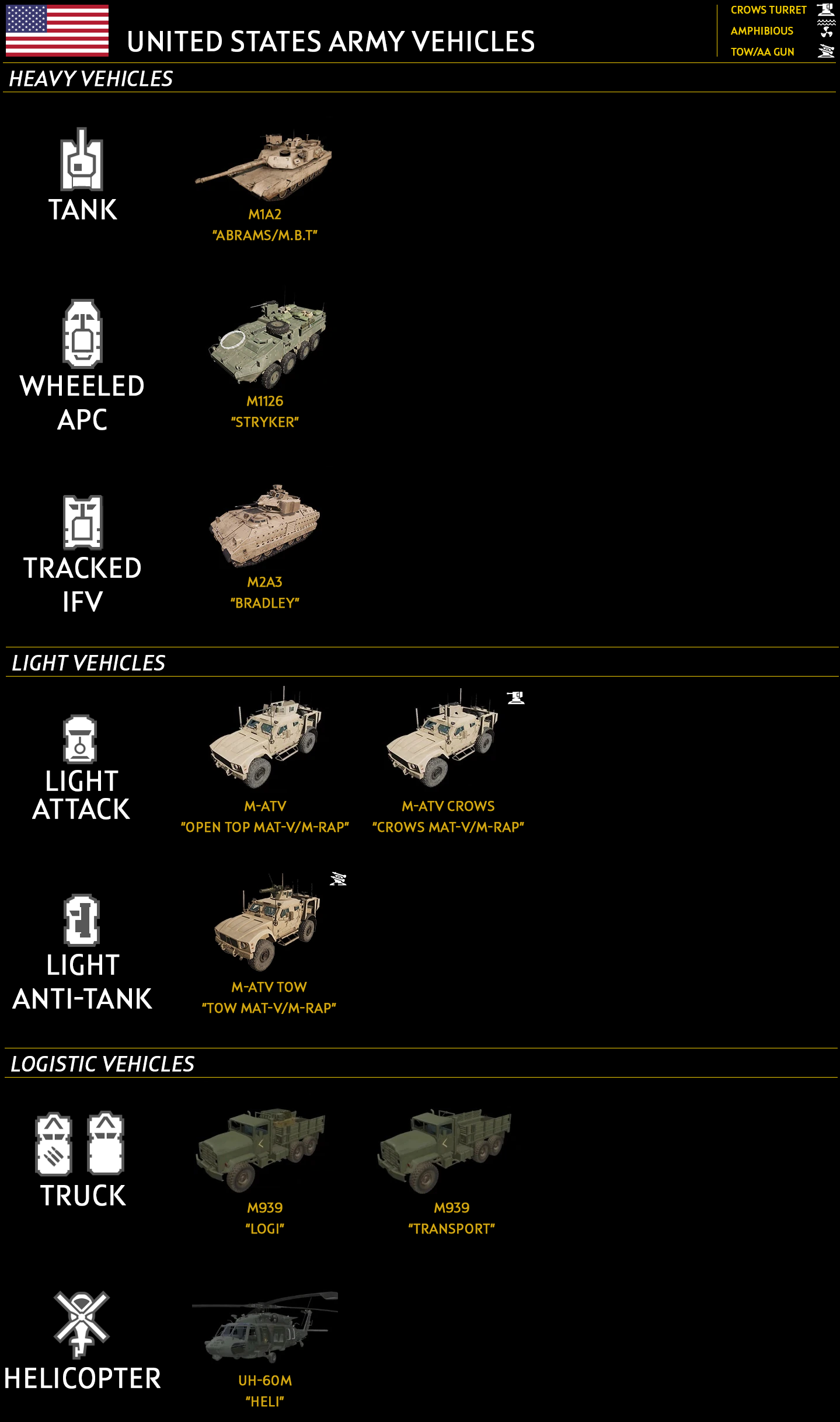 UNITED STATES ARMY VEHICLES

CROWS TURRET
AMPHIBIOUS
TOW/AA GUN

HEAVY VEHICLES

TANK

M1A2
"ABRAMS/M.B.T"

WHEELED APC

M1126
"STRYKER"

TRACKED IFV

M2A3
"BRADLEY"

LIGHT VEHICLES

LIGHT ATTACK

M-ATV
"OPEN TOP MAT-V/M-RAP"

M-ATV CROWS
"CROWS MAT-V/M-RAP"

LIGHT ANTI-TANK

M-ATV TOW
"TOW MAT-V/M-RAP"

LOGISTIC VEHICLES

TRUCK

M939
"LOGI"

M939
"TRANSPORT"

HELICOPTER

UH-60M
"HELI"