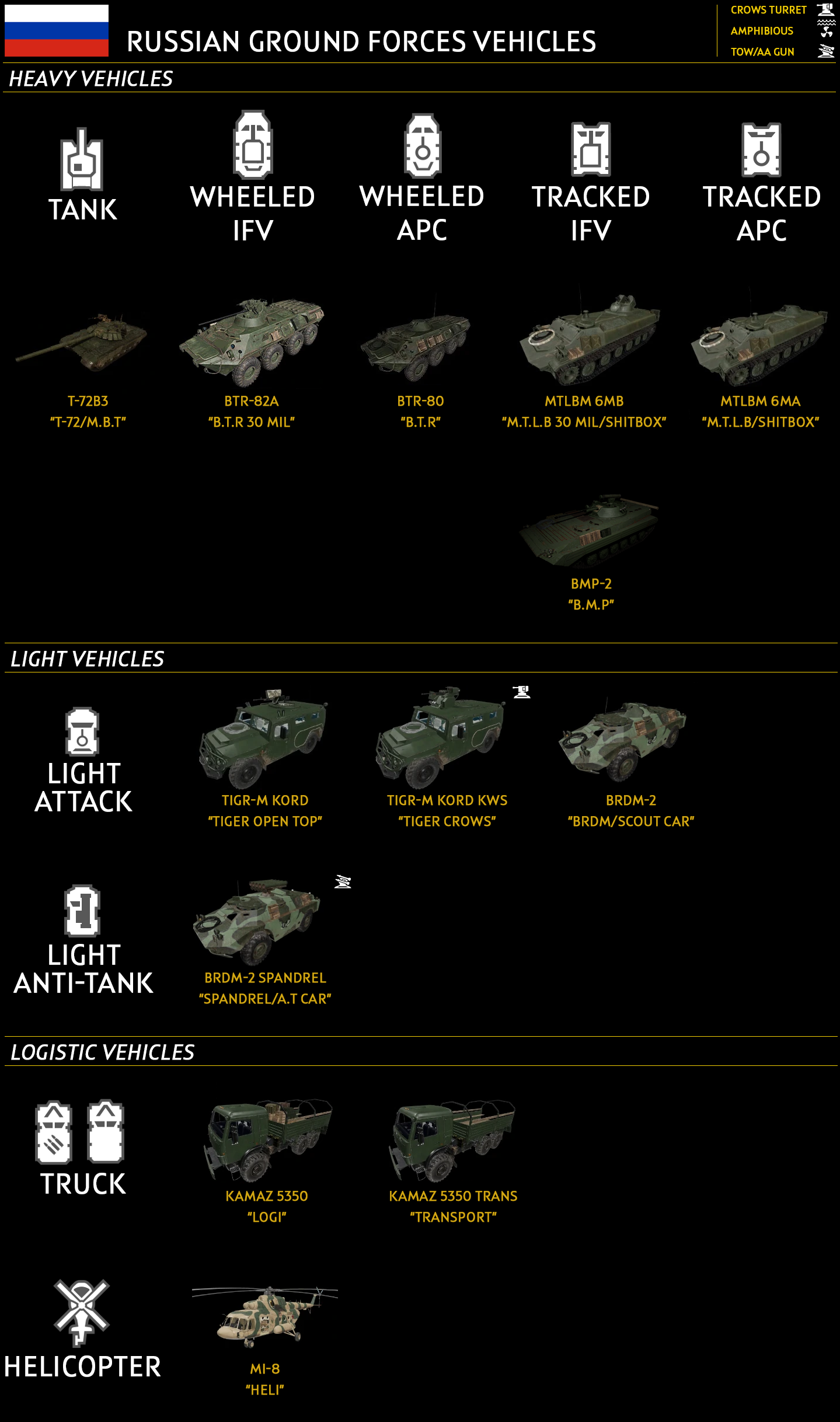 RUSSIAN GROUND FORCES VEHICLES

CROWS TURRET
AMPHIBIOUS
TOW/AA GUN

HEAVY VEHICLES

TANK

WHEELED IFV

WHEELED APC

TRACKED IFV

TRACKED APC

T-72B3
"T-72/M.B.T"

BTR-82A
"B.T.R 30 MIL"

BTR-80
"B.T.R"

MTLBM 6MB
"M.T.L.B 30 MIL/SHITBOX"

MTLBM 6MA
"M.T.L.B/SHITBOX"

BMP-2
"B.M.P"

LIGHT VEHICLES

LIGHT ATTACK

TIGR-M KORD
"TIGER OPEN TOP"

TIGR-M KORD KWS
"TIGER CROWS"

BRDM-2
"BRDM/SCOUT CAR"

LIGHT ANTI-TANK

BRDM-2 SPANDREL
"SPANDREL/A.T CAR"

LOGISTIC VEHICLES

TRUCK

KAMAZ 5350
"LOGI"

KAMAZ 5350 TRANS
"TRANSPORT"

HELICOPTER

MI-8
"HELI"