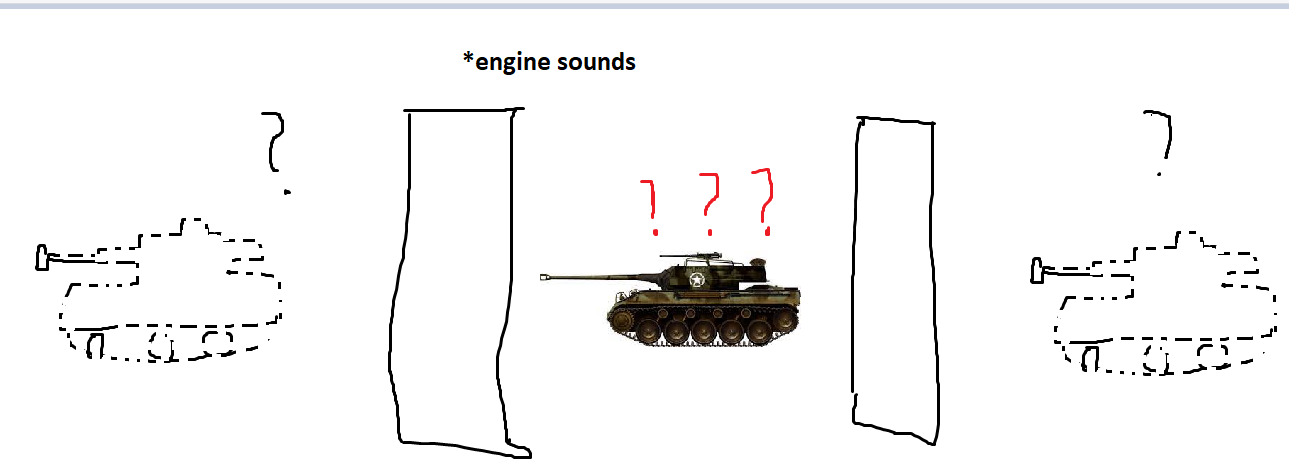 *engine sounds

?

? ? ?

?