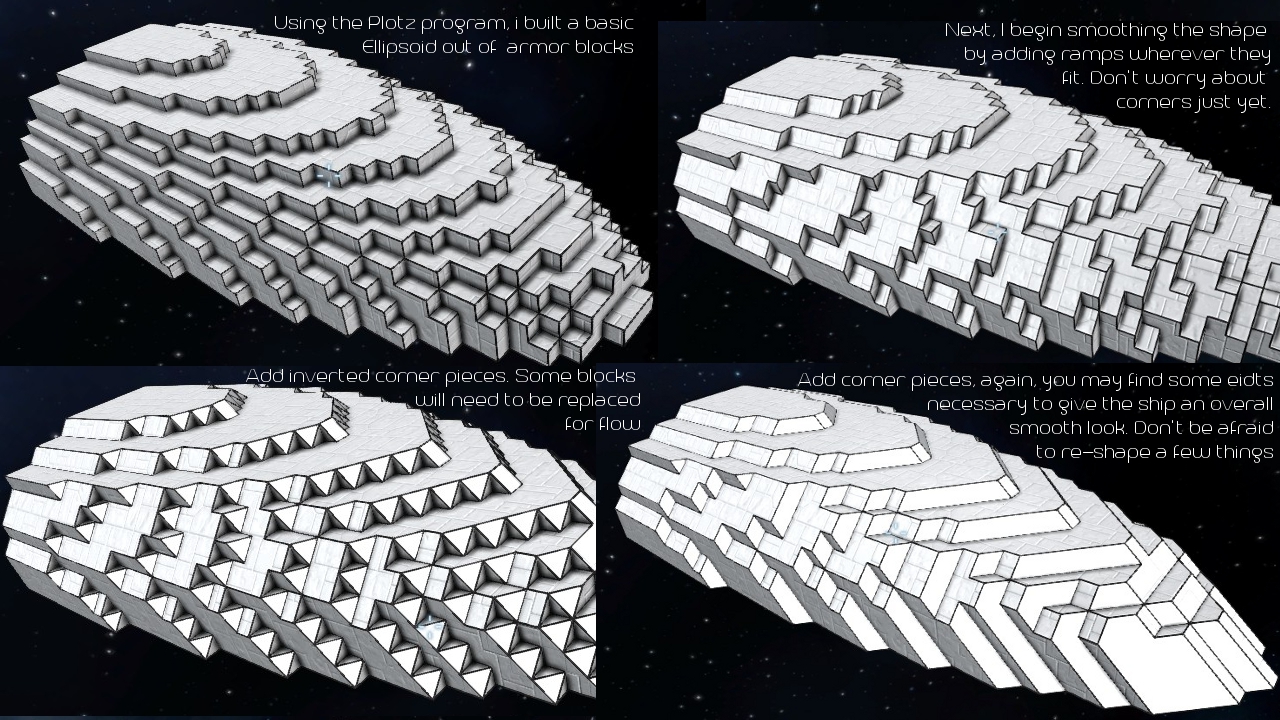 Using the Plotz program, i built a basic Ellipsoid out of  armor blocks

Next, I begin smoothing the shape by adding ramps wherever they fit. Don't worry about corners just yet.

Add inverted corner pieces. Some blocks will need to be replaced for flow

Add corner pieces, again, you may find some eidts necessary to give the ship an overall smooth look. Don't be afraid to re-shape a few things