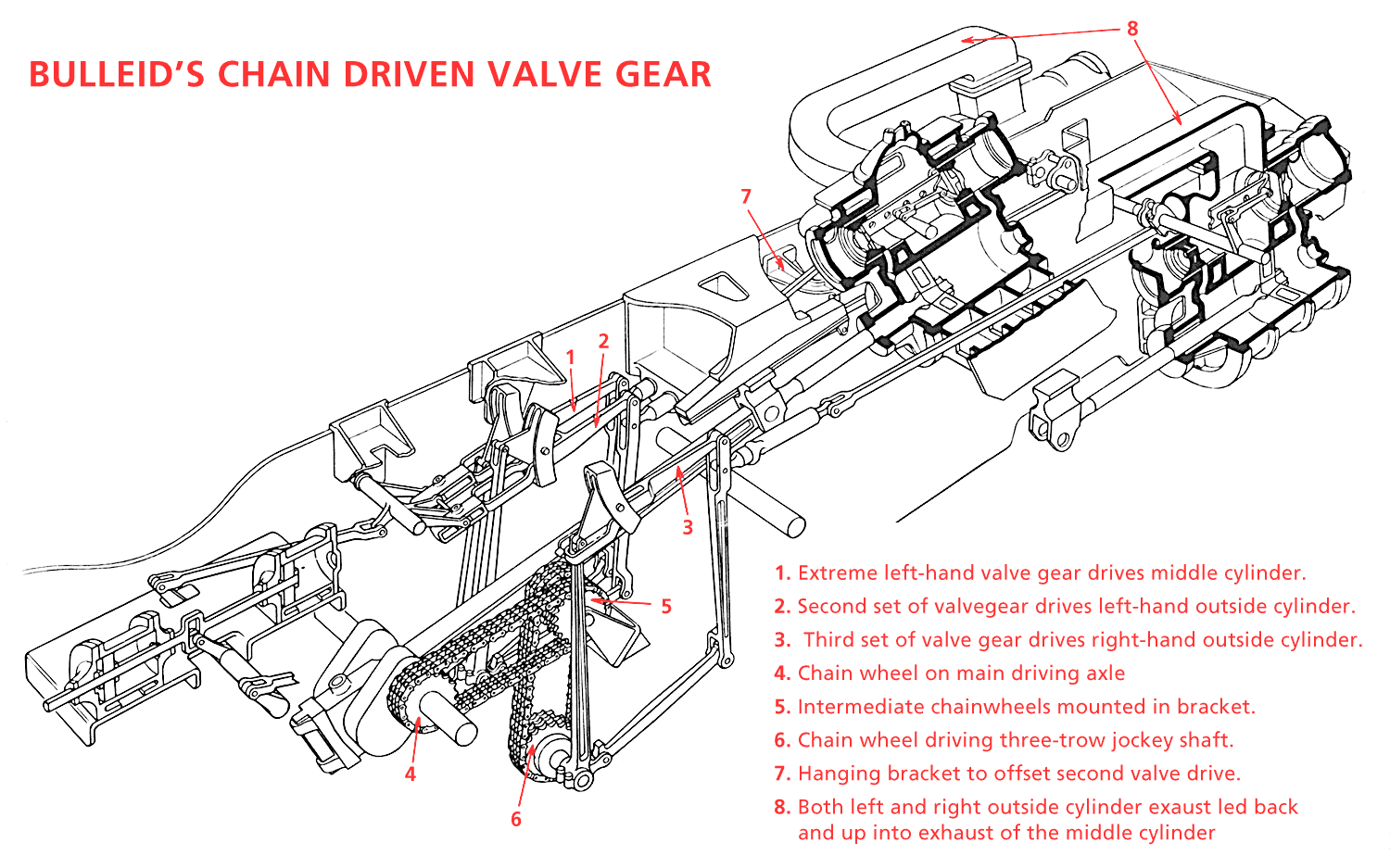 BULLEID'S CHAIN DRIVEN VALVE GEAR

8

7

1 2

3

5

4

6

1. Extreme left-hand valve gear drives middle cylinder.
2. Second set of valvegear drives left-hand outside cylinder.
3. Third set of valve gear drives right-hand outside cylinder.
4. Chain wheel on main driving axle
5. Intermediate chainwheels mounted in bracket.
6. Chain wheel driving three-trow jockey shaft.
7. Hanging bracket to offset second valve drive.
8. Both left and right outside cylinder exaust led back and up into exhaust of the middle cylinder