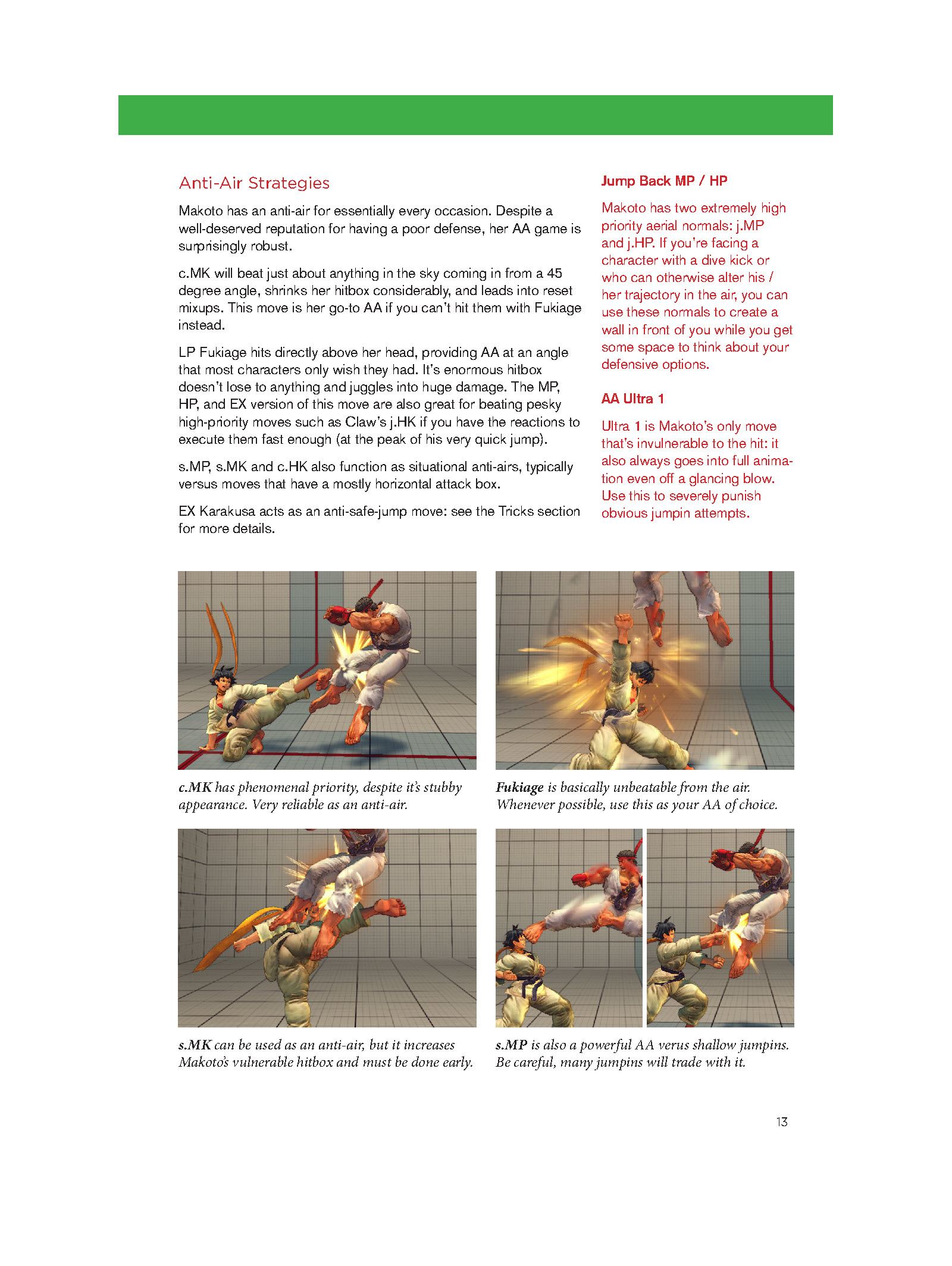 Anti-Air Strategies

Makoto has an anti-air for essentially every occasion. Despite a well-deserved reputation for having a poor defense, her AA game is surprisingly robust.

c.MK will beat just about anything in the sky coming in from a 45 degree angle, shrinks her hitbox considerably, and leads into reset mixups. This move is her go-to AA if you can't hit them with Fukiage instead.

LP Fukiage hits directly above her head, providing AA at an angle that most characters only wish they had. It's enormous hitbox doesn't lose to anything and juggles into huge damage. The MP, HP, and EX version of this move are also great for beating pesky high-priority moves such as Claw's j.HK if you have the reactions to execute them fast enough (at the peak of his very quick jump).

s.MP, s.MK and c.HK also function as situational anti-airs, typically versus moves that have a mostly horizontal attack box.

EX Karakusa acts as an anti-safe-jump move: see the Tricks section for more details.

Jump Back MP / HP

Makoto has two extremely high priority aerial normals: j.MP and j.HP. If you're facing a character with a dive kick or who can otherwise alter his / her trajectory in the air, you can use these normals to create a wall in front of you while you get some space to think about your defensive options.

AA Ultra 1

Ultra 1 is Makoto's only move that's invulnerable to the hit: it also always goes into full animation even off a glancing blow. Use this to severely punish obvious jumpin attempts.

c.MK has phenomenal priority, despite it's stubby appearance. Very reliable as an anti-air.

Fukiage is basically unbeatable from the air. Whenever possible, use this as your AA of choice.

s.MK can be used as an anti-air, but it increases Makoto's vulnerable hitbox and must be done early.

s.MP is also a powerful AA verus shallow jumpins. Be careful, many jumpins will trade with it.

13