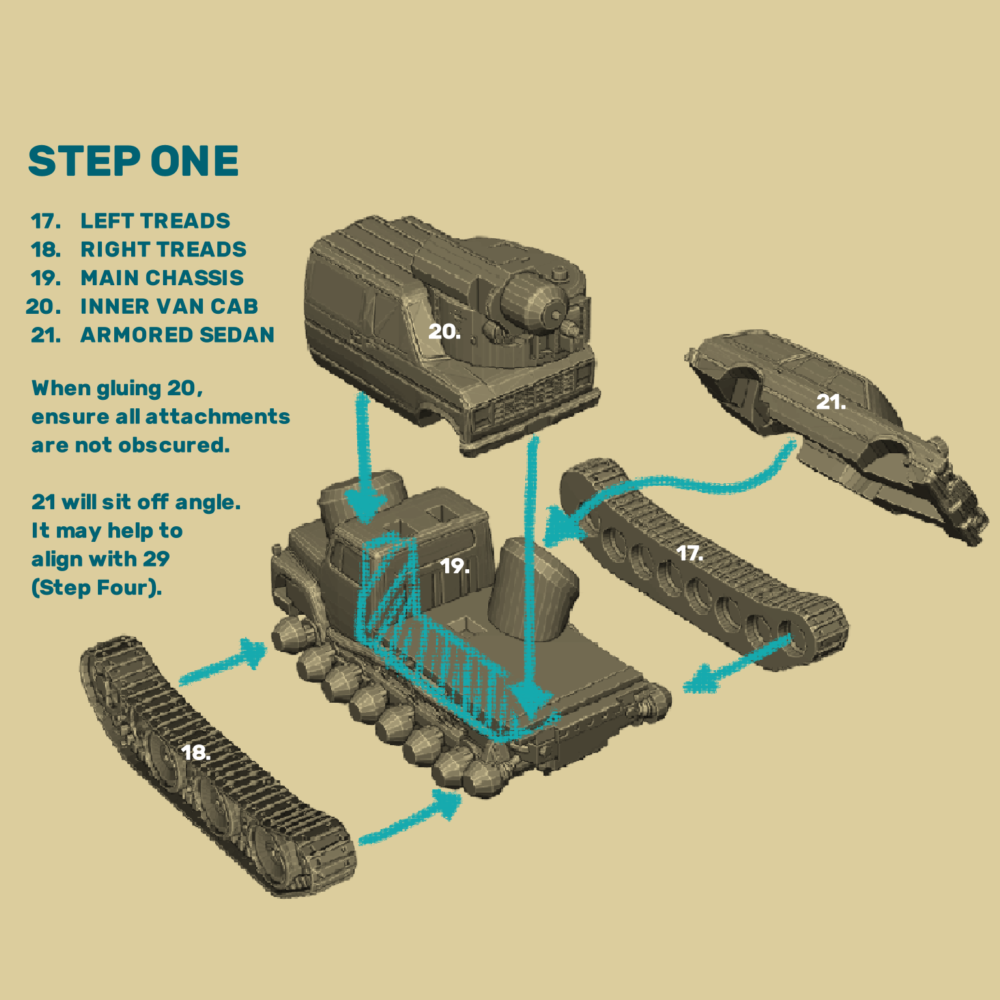 STEP ONE

17. LEFT TREADS
18. RIGHT TREADS
19. MAIN CHASSIS
20. INNER VAN CAB
21. ARMORED SEDAN

When gluing 20, ensure all attachments are not obscured.

21 will sit off angle. It may help to align with 29 (Step Four).

20.

21.

19.

17.

18.