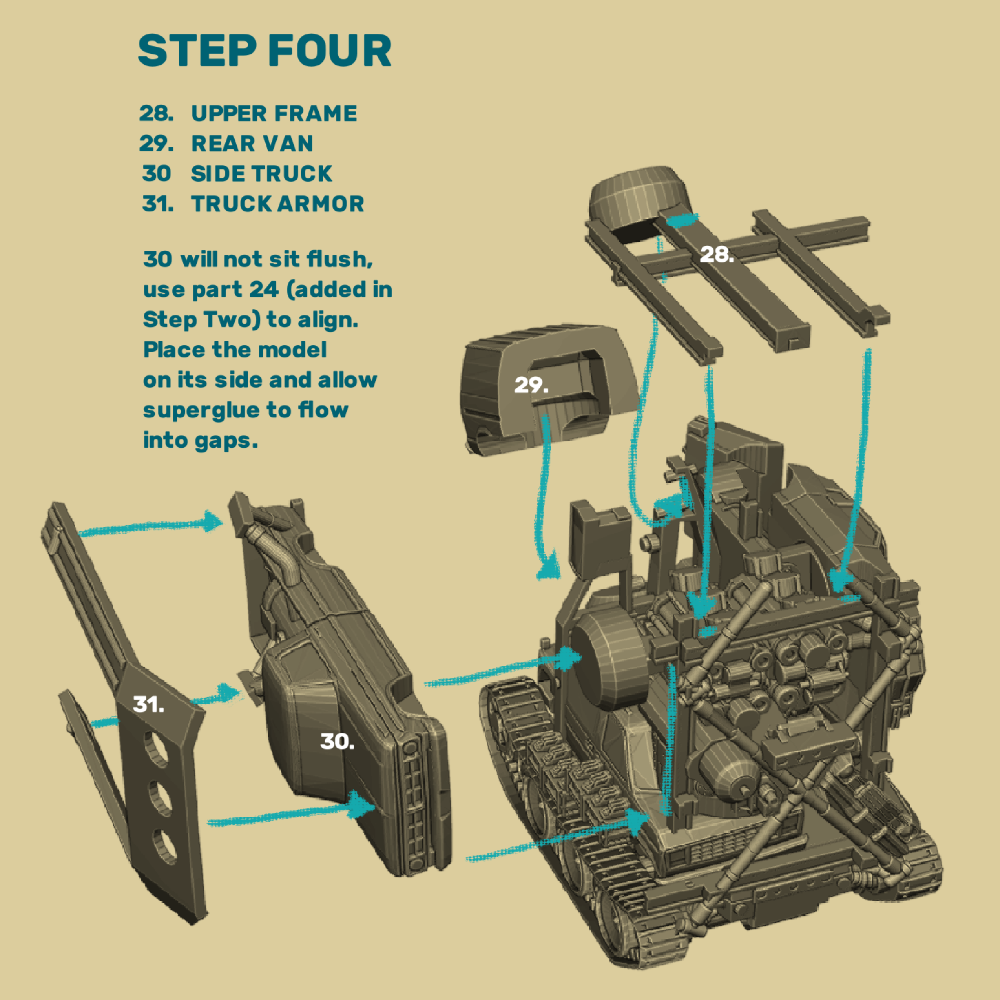 STEP FOUR

28. UPPER FRAME
29. REAR VAN
30 SIDE TRUCK
31. TRUCK ARMOR

30 will not sit flush, use part 24 (added in Step Two) to align. Place the model on its side and allow superglue to flow into gaps.

28.

29.

31.

30.