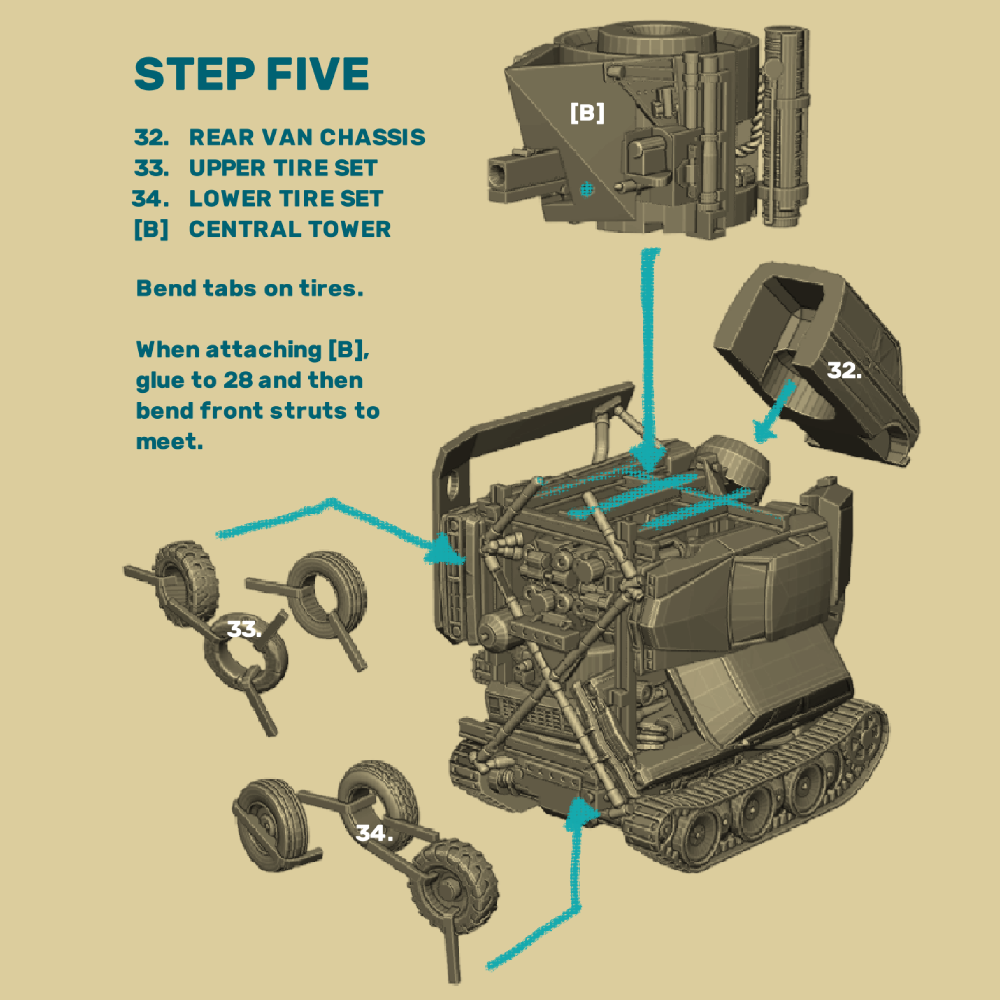 STEP FIVE

32. REAR VAN CHASSIS
33. UPPER TIRE SET
34. LOWER TIRE SET
[B] CENTRAL TOWER

Bend tabs on tires.

When attaching [B], glue to 28 and then bend front struts to meet.

[B]

32.

33.

34.