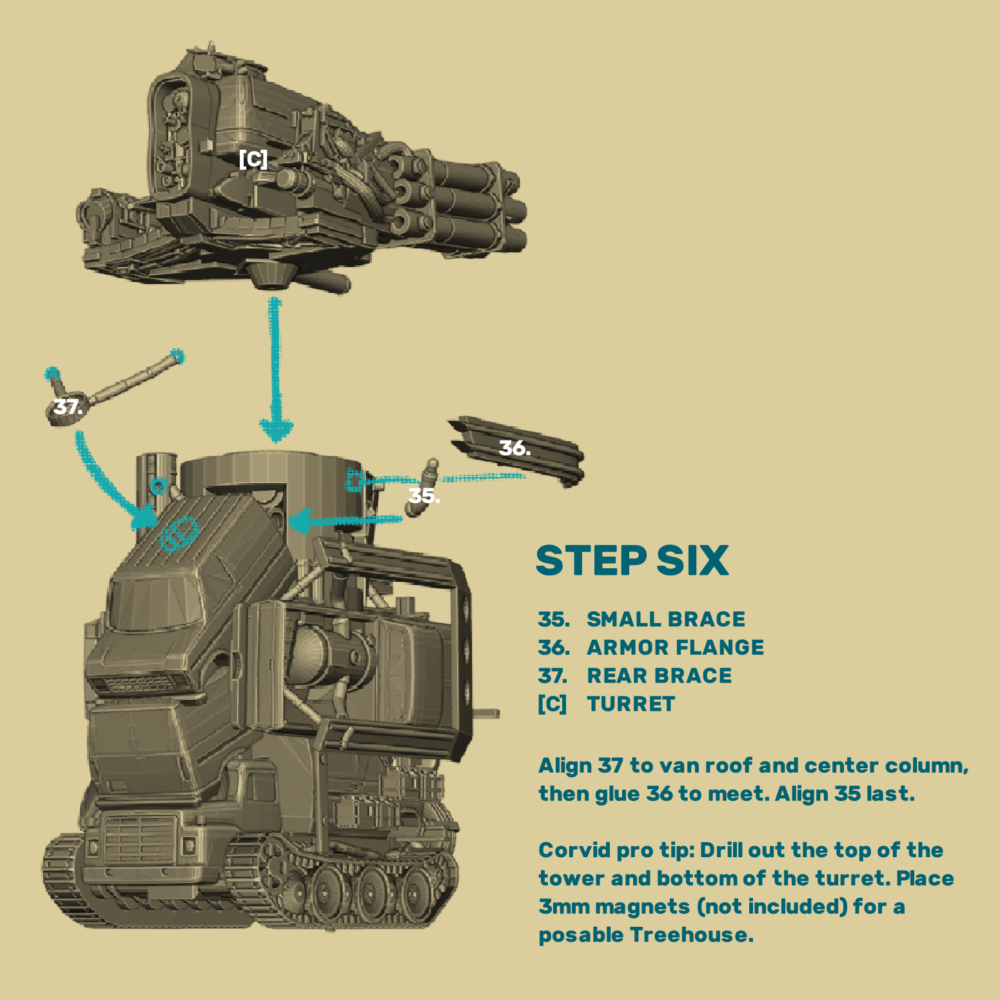 [C]

37.

36.

35.

STEP SIX

35. SMALL BRACE
36. ARMOR FLANGE
37. REAR BRACE
[C] TURRET

Align 37 to van roof and center column, then glue 36 to meet. Align 35 last.

Corvid pro tip: Drill out the top of the tower and bottom of the turret. Place 3mm magnets (not included) for a posable Treehouse.