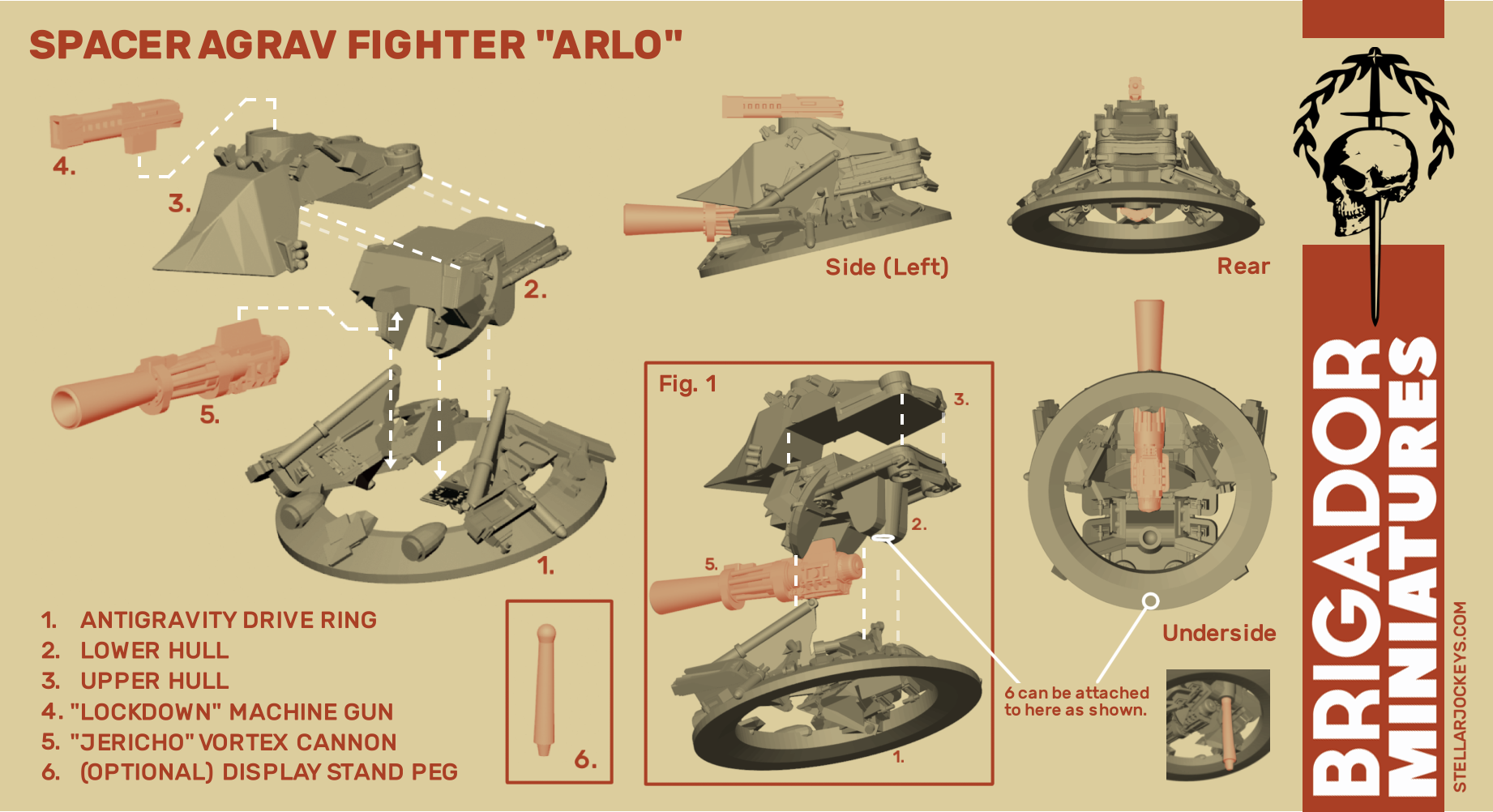 SPACER AGRAV FIGHTER "ARLO"

4.

3.

2.

5.

1.

Side (Left)

Rear

Fig. 1

3.

2.

5.

1.

Underside

6 can be attached to here as shown.

1. ANTIGRAVITY DRIVE RING
2. LOWER HULL
3. UPPER HULL
4. "LOCKDOWN" MACHINE GUN
5. "JERICHO" VORTEX CANNON
6. (OPTIONAL) DISPLAY STAND PEG

6.

BRIGADOR MINIATURES

STELLARJOCKEYS.COM