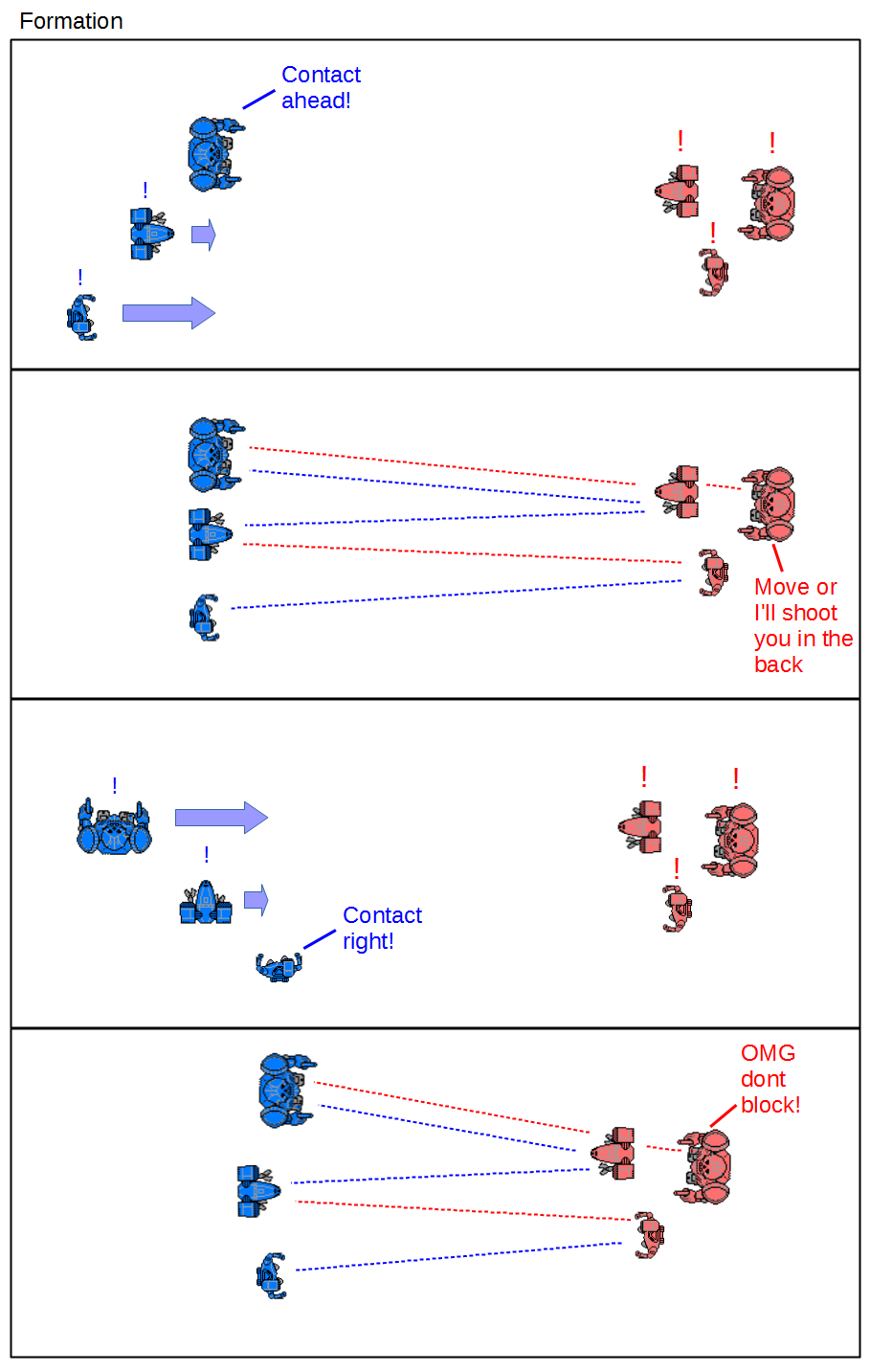 Formation

Contact ahead!

!

!

!

!

!

Move or I'll shoot you in the back

!

!

!

!

!

Contact right!

OMG dont block!