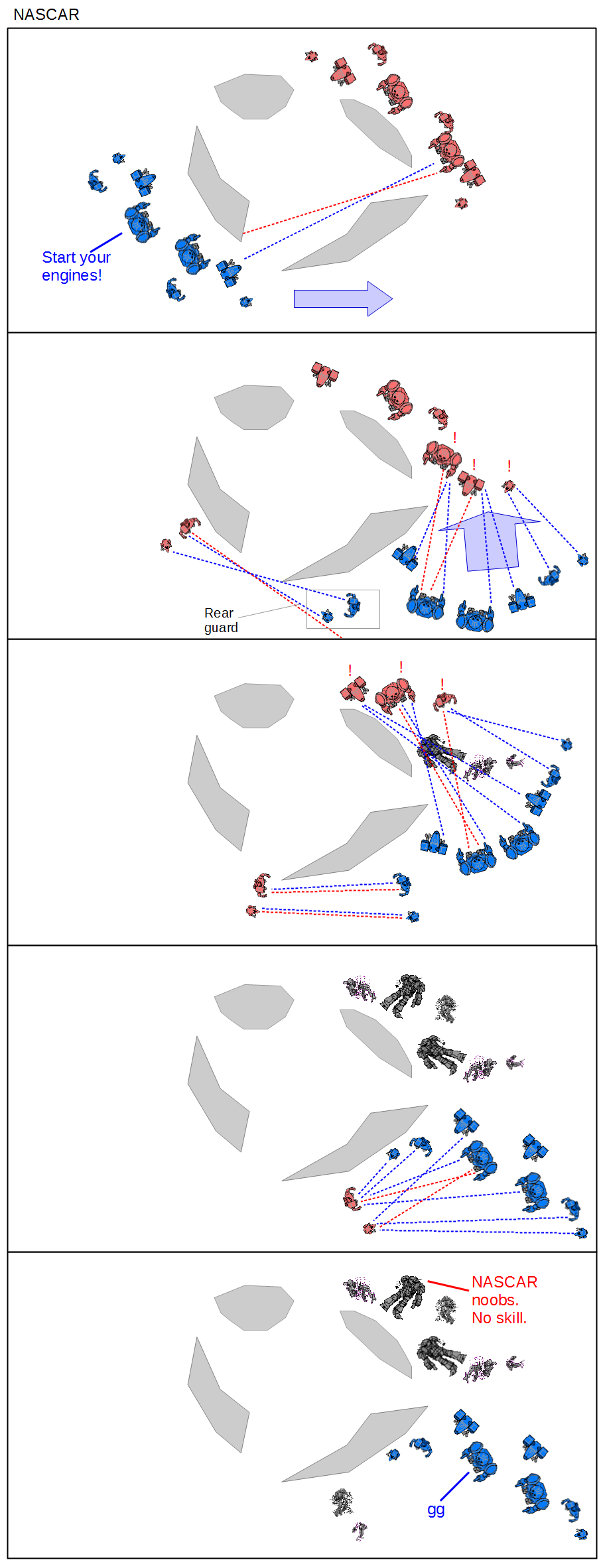 NASCAR

Start your engines!

!
!
!

Rear guard

!
!
!

NASCAR noobs. No skill.

gg