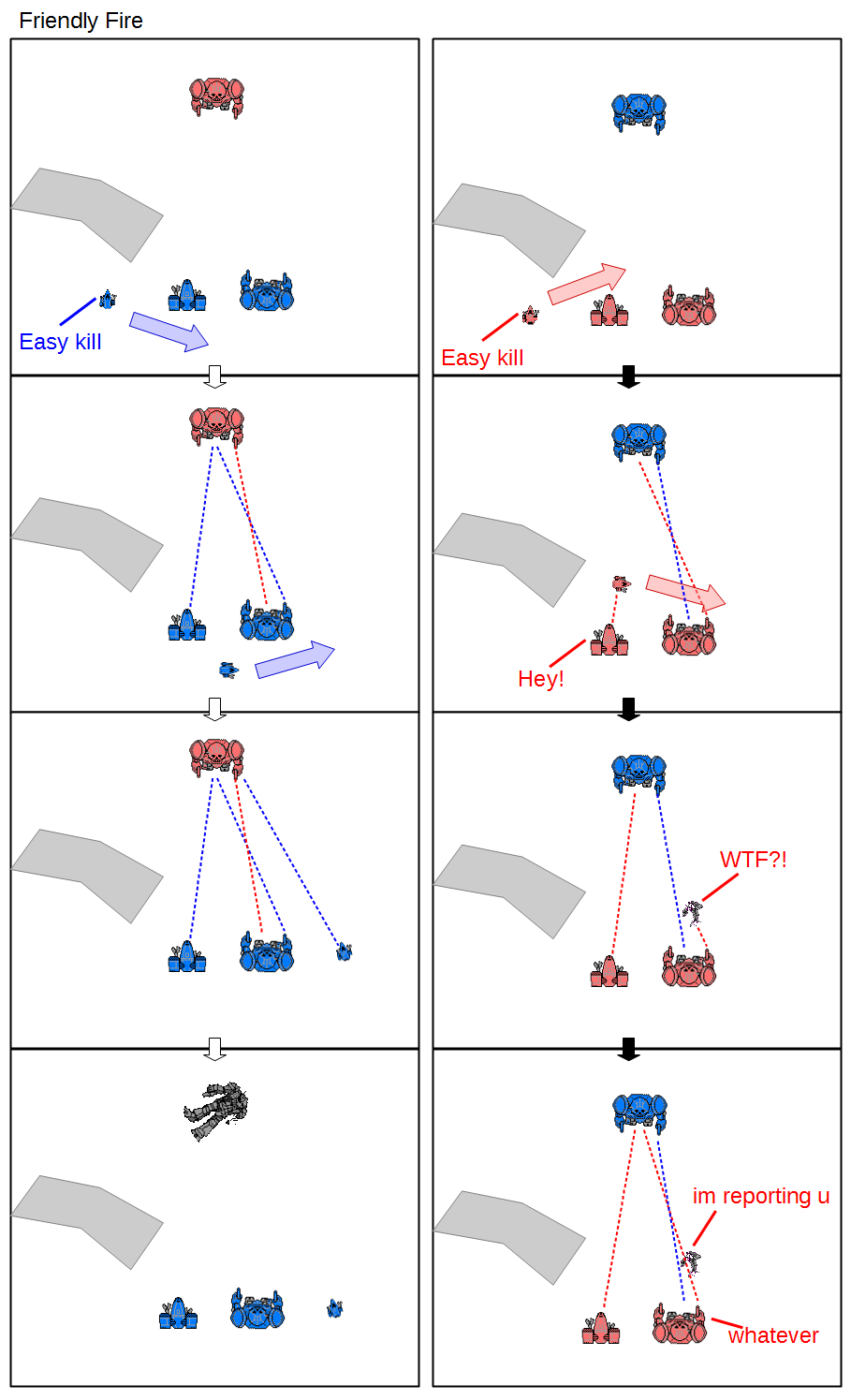 Friendly Fire

Easy kill

Easy kill

Hey!

WTF?!

im reporting u

whatever