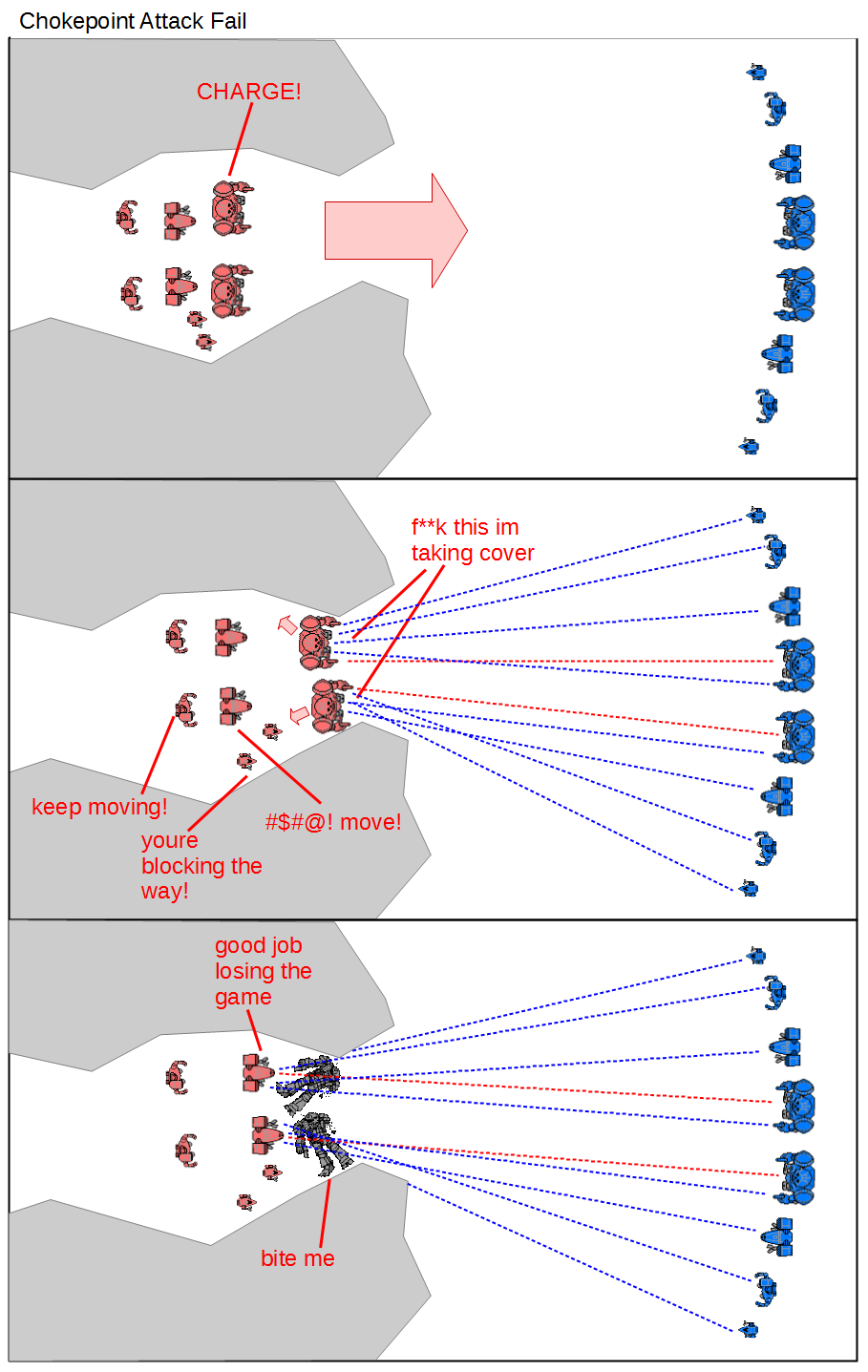 Chokepoint Attack Fail

CHARGE!

f**k this im taking cover

keep moving!

youre blocking the way!

#$#@! move!

good job losing the game

bite me