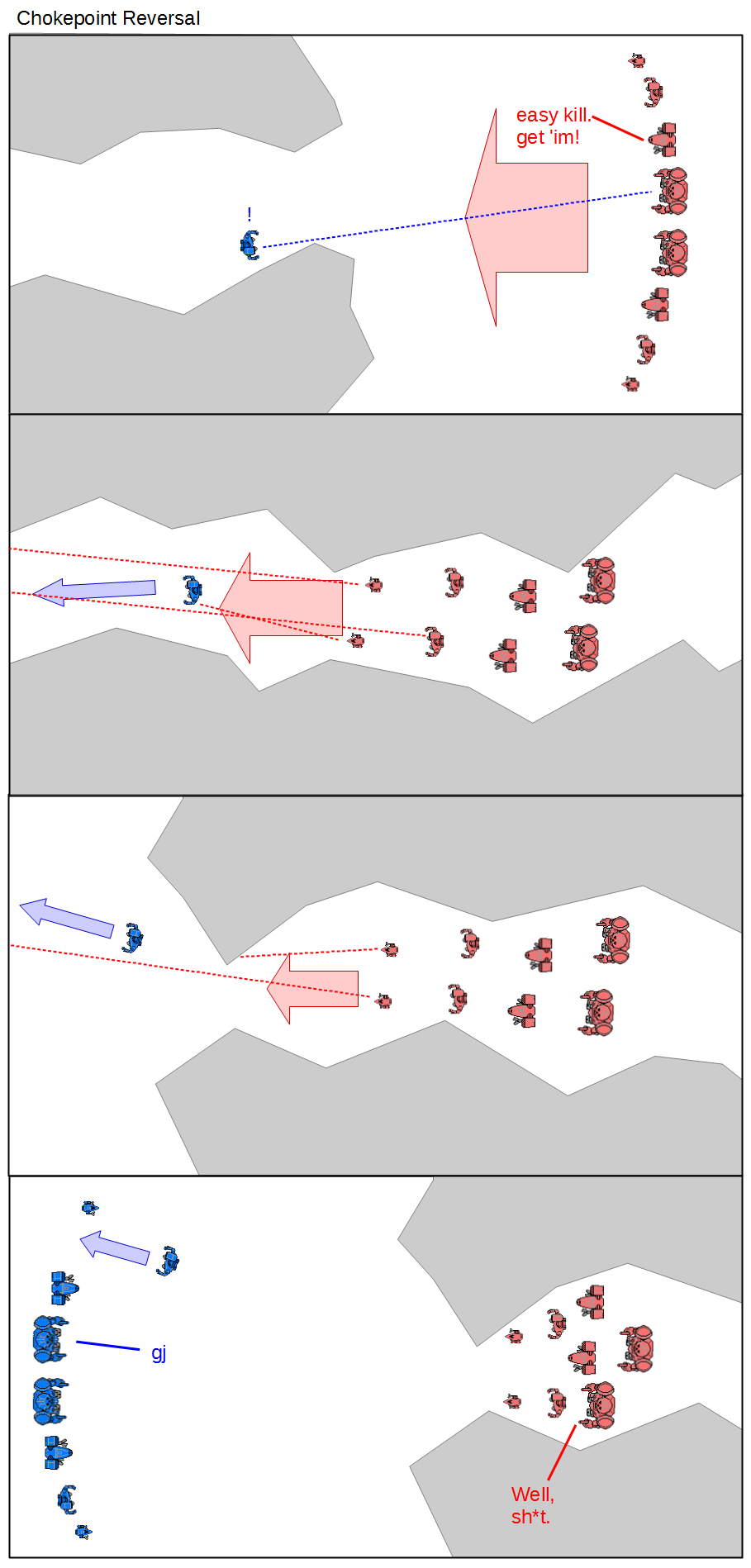 Chokepoint Reversal

!

easy kill.
get 'im!

gj

Well,
sh*t.