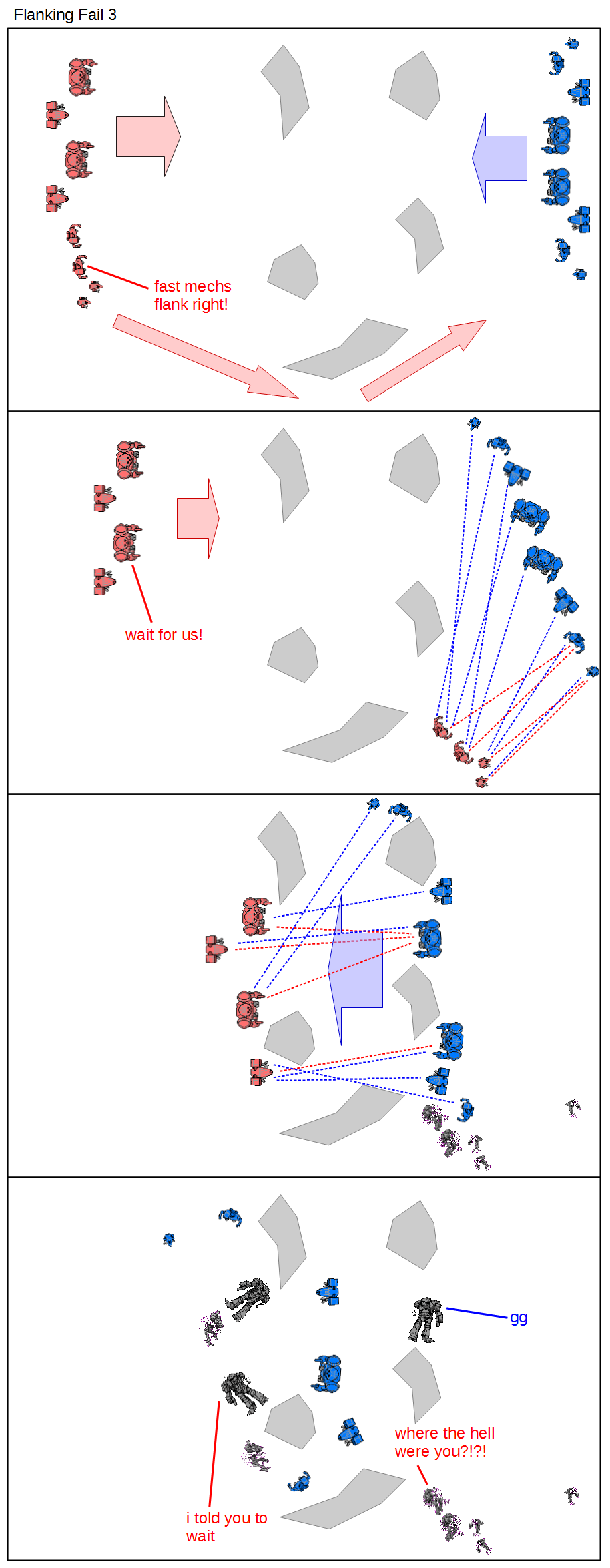 Flanking Fail 3

fast mechs flank right!

wait for us!

gg

where the hell were you?!?!

i told you to wait