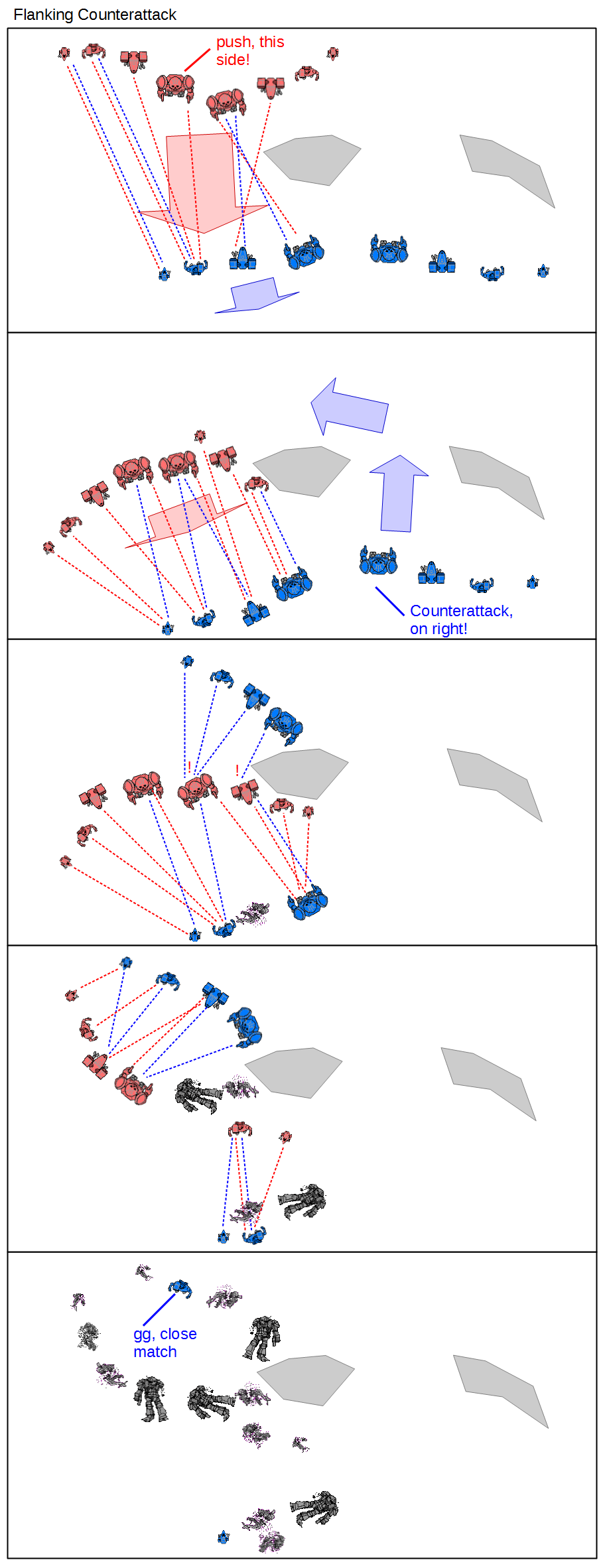 Flanking Counterattack

push, this side!

Counterattack, on right!

!

!

gg, close match