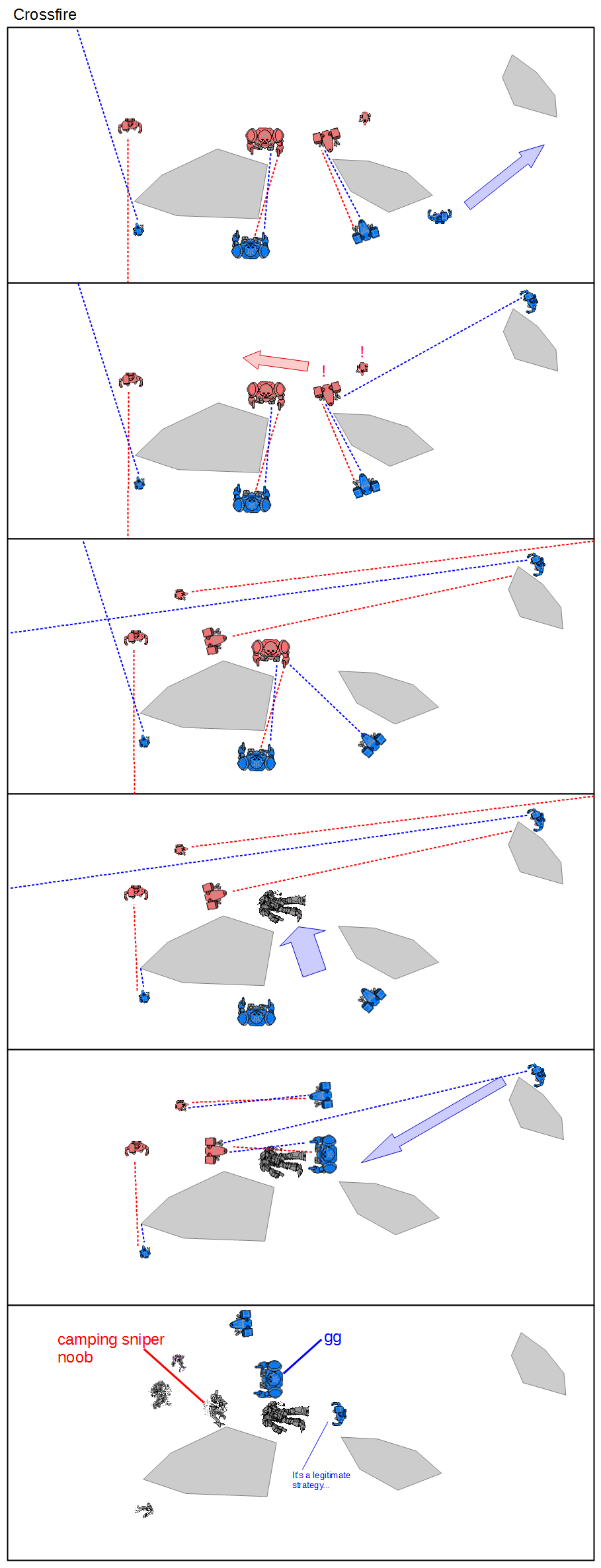 Crossfire

!
!

camping sniper noob

gg

It's a legitimate strategy...