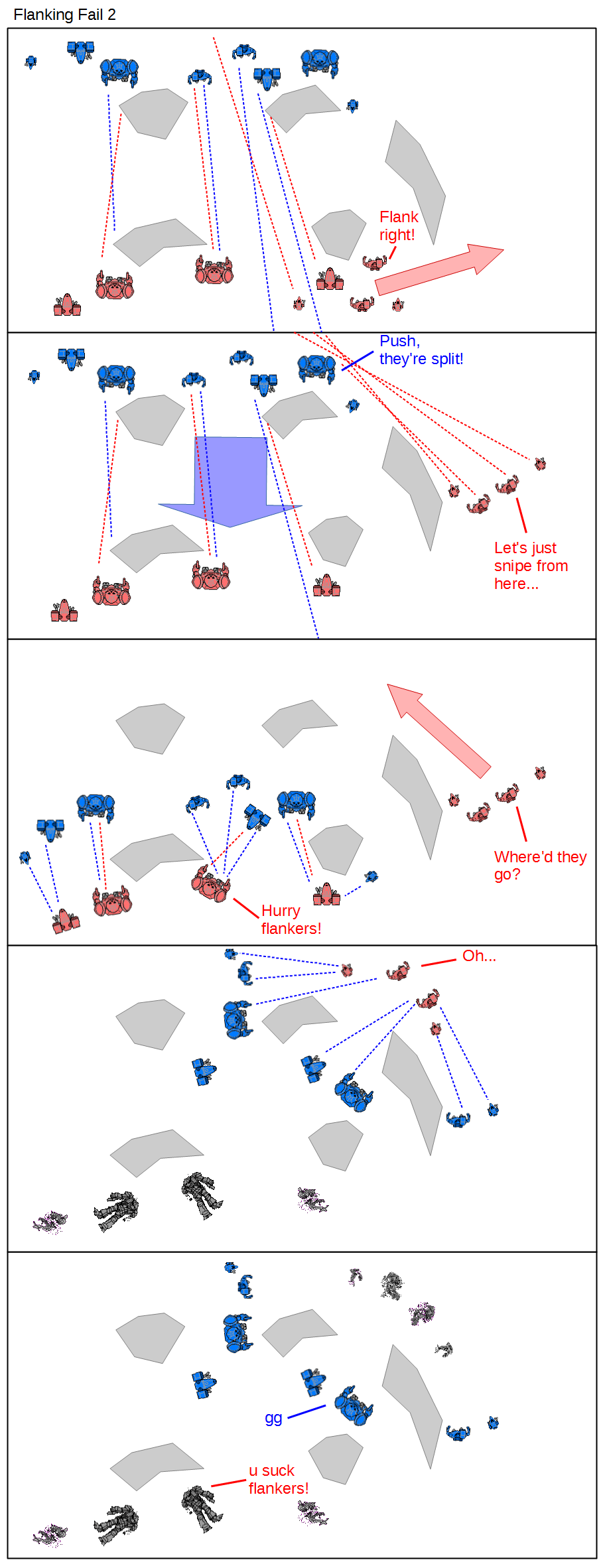 Flanking Fail 2

Flank right!

Push, they're split!

Let's just snipe from here...

Where'd they go?

Hurry flankers!

Oh...

gg

u suck flankers!