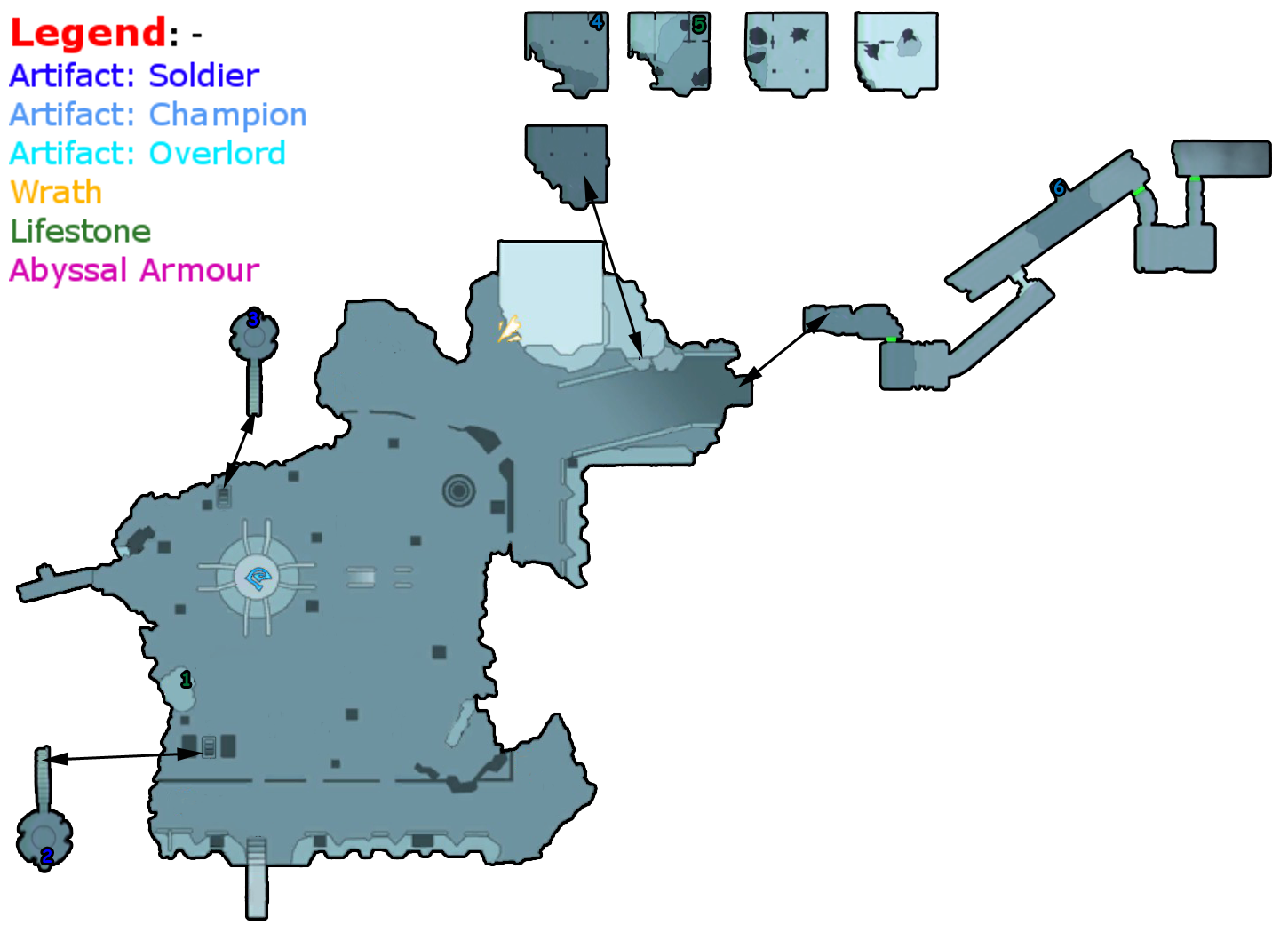 Legend: -
Artifact: Soldier
Artifact: Champion
Artifact: Overlord
Wrath
Lifestone
Abyssal Armour

4
5
6
3
1
2