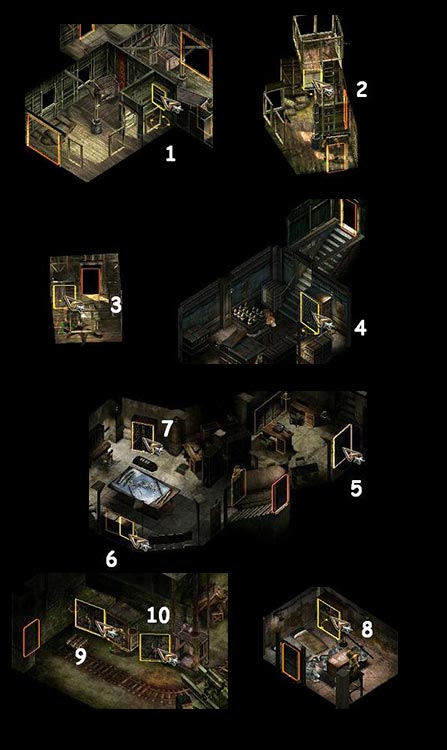 1

2

3

4

7

5

6

10

9

8